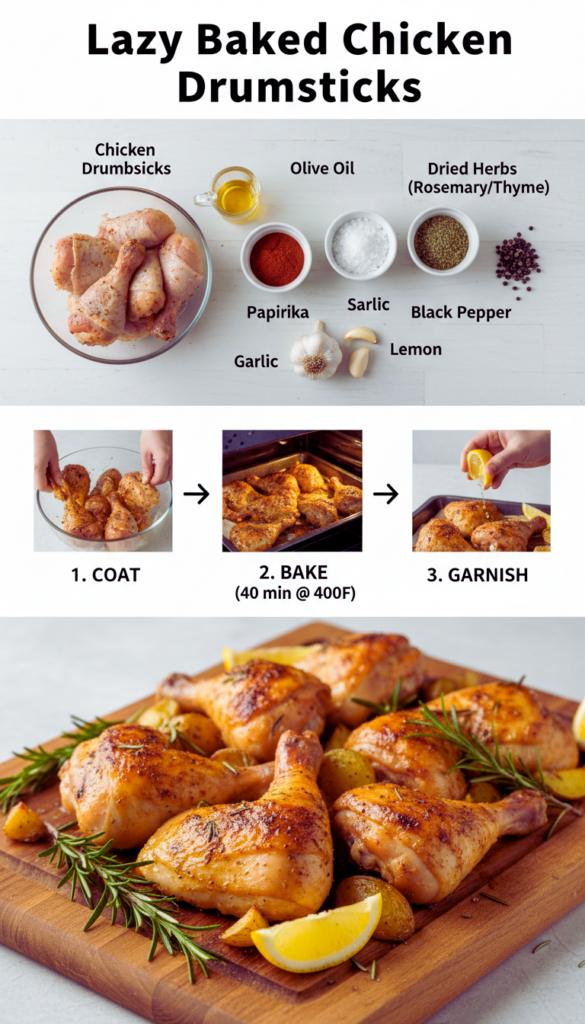 Lazy Baked Chicken Drumsticks

Chicken Drumbsicks

Olive Oil

Dried Herbs (Rosemary/Thyme)

Papirika

Sarlic

Black Pepper

Garlic

Lemon

1. COAT

2. BAKE (40 min @ 400F)

3. GARNISH