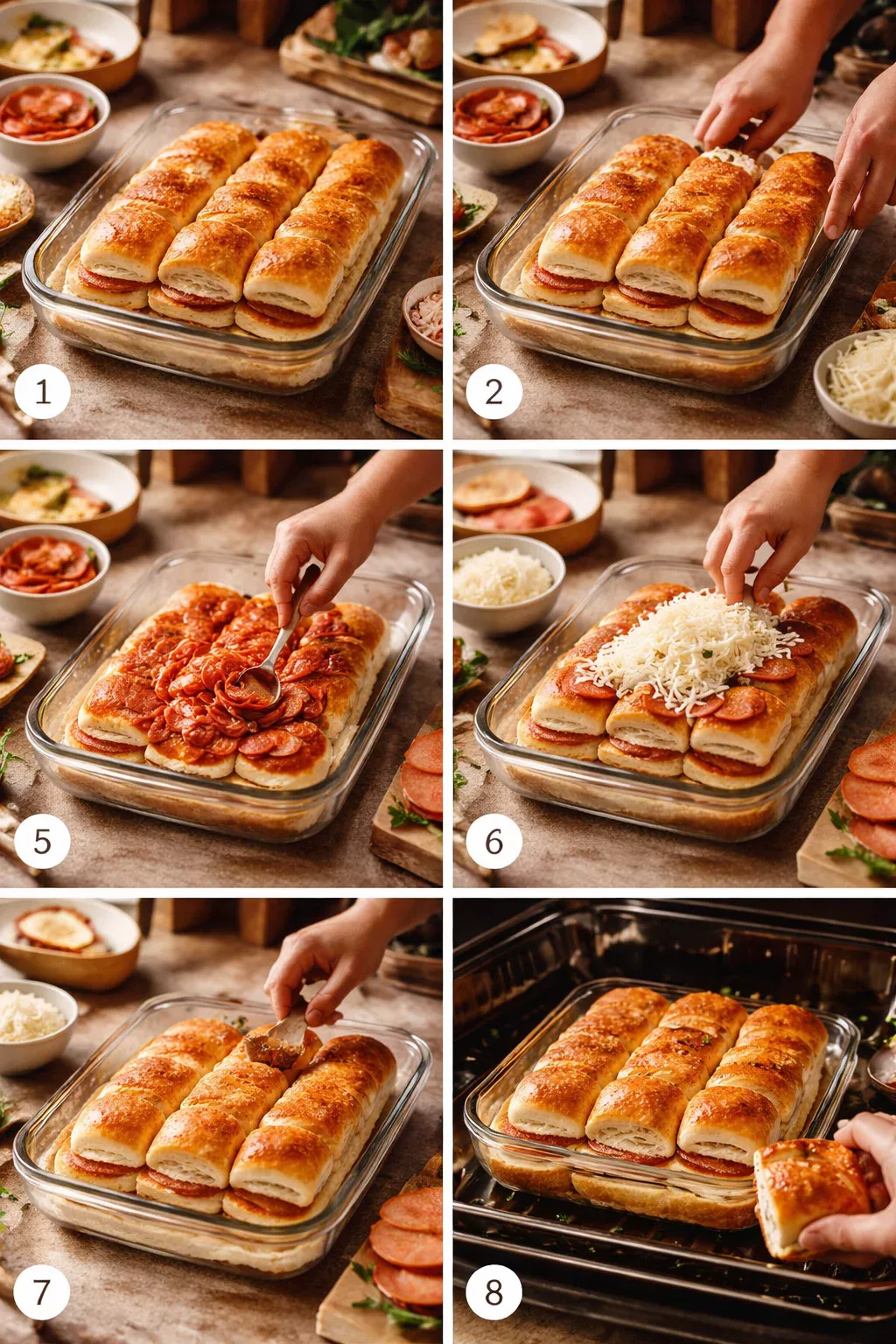 1

2

5

6

7

8