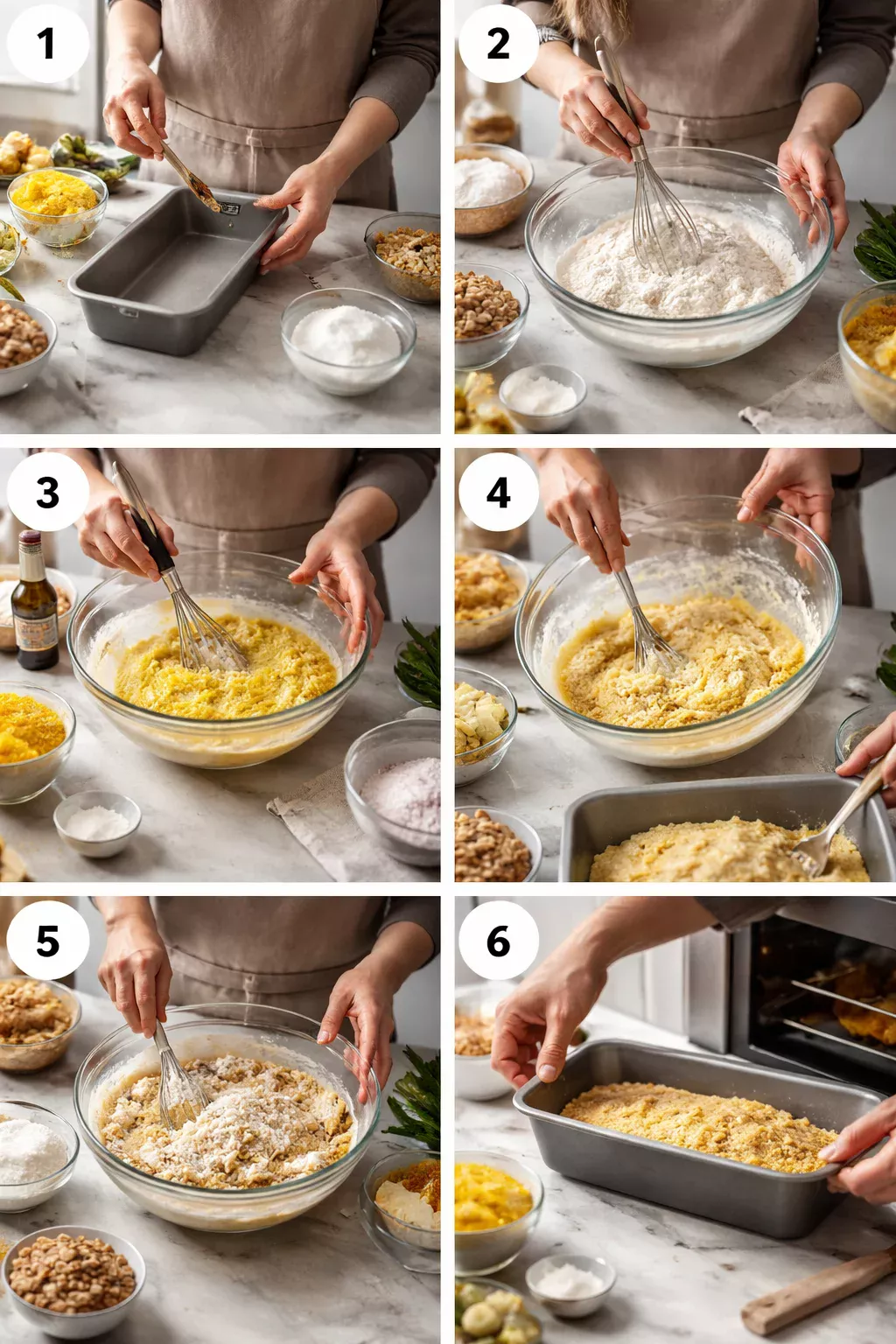 1

2

3

4

5

6