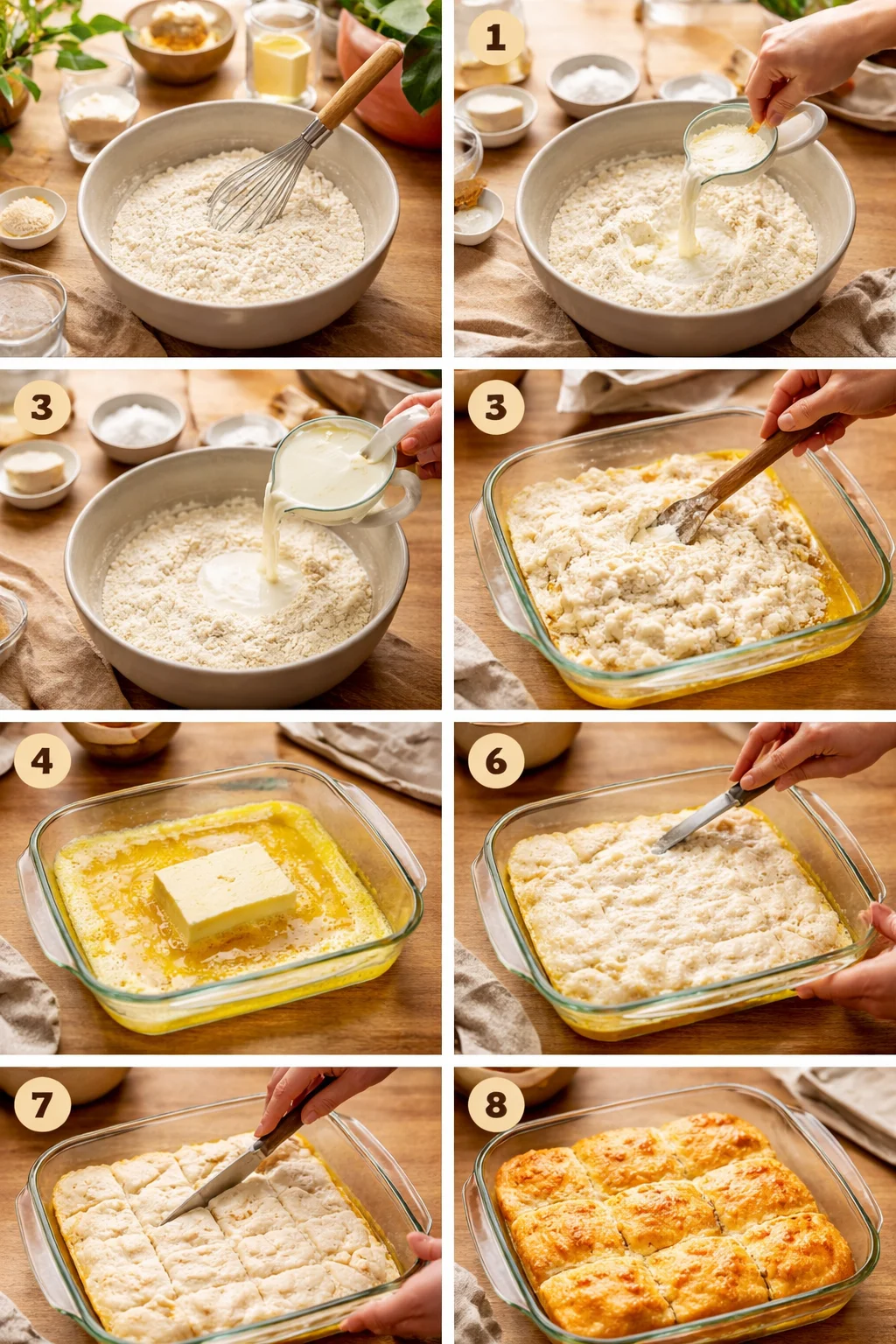 1

3

3

4

6

7

8