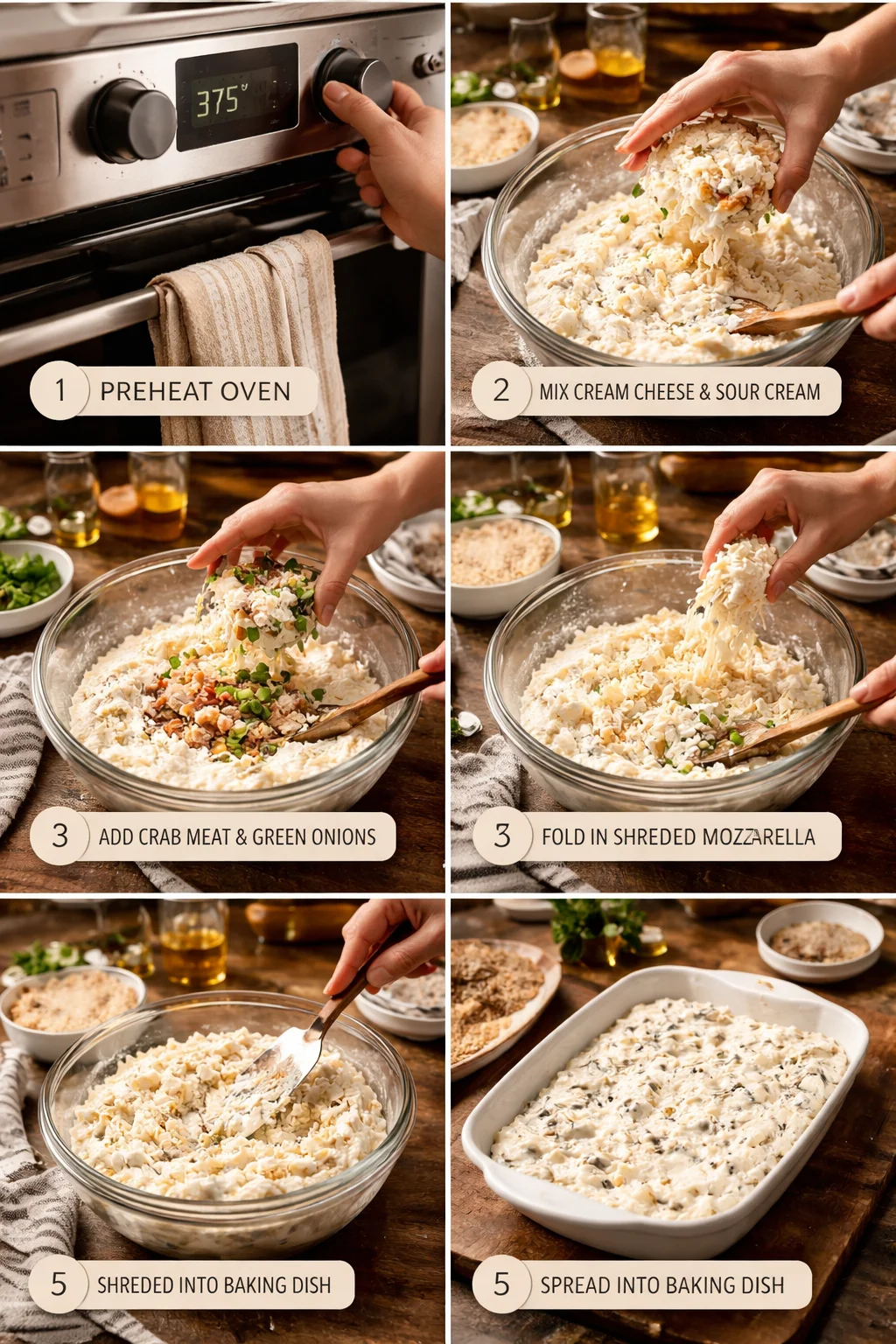 375°

1 PREHEAT OVEN

2 MIX CREAM CHEESE & SOUR CREAM

3 ADD CRAB MEAT & GREEN ONIONS

3 FOLD IN SHREDED MOZZARELLA

5 SHREDED INTO BAKING DISH

5 SPREAD INTO BAKING DISH