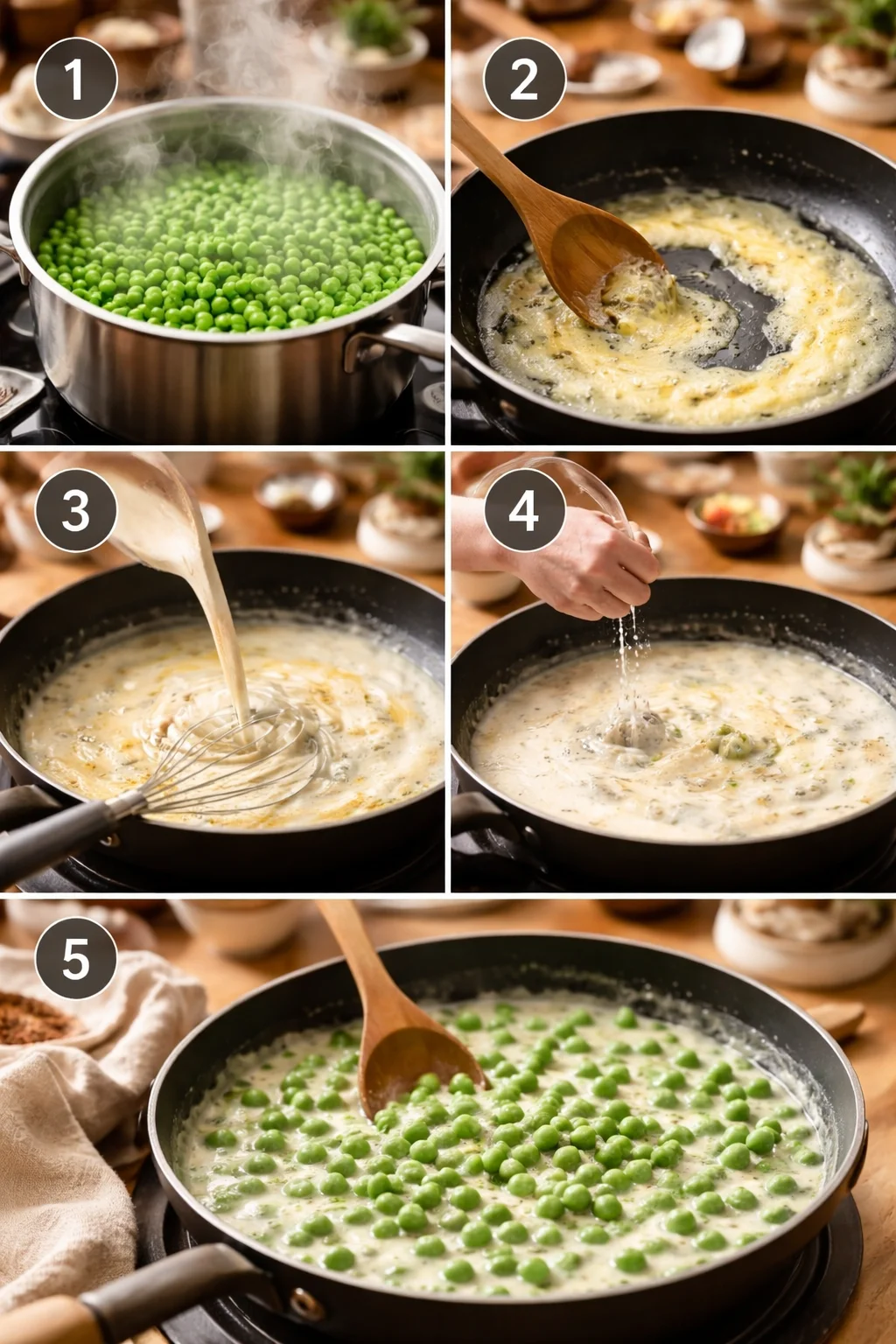 1
2
3
4
5