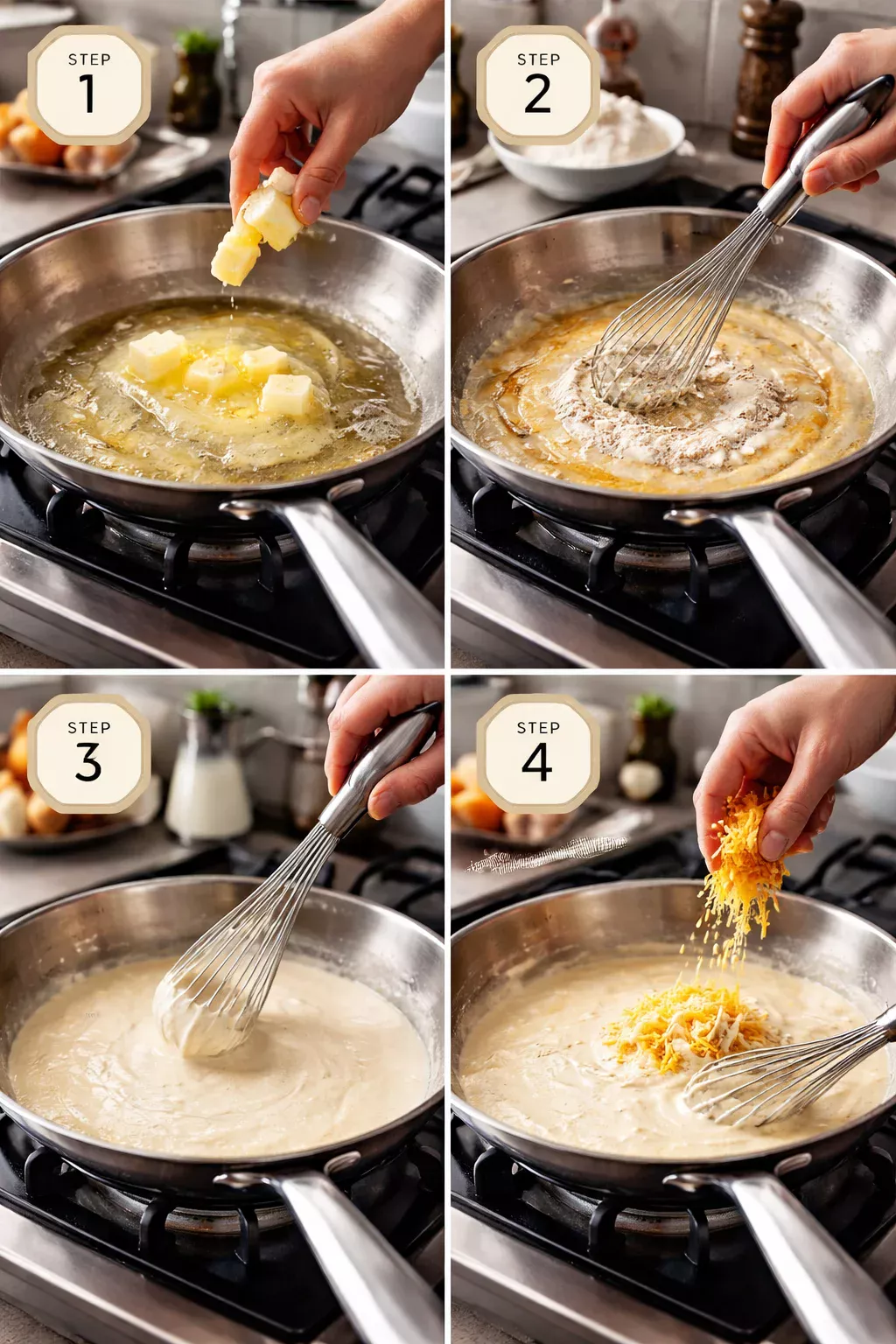 STEP
1

STEP
2

STEP
3

STEP
4