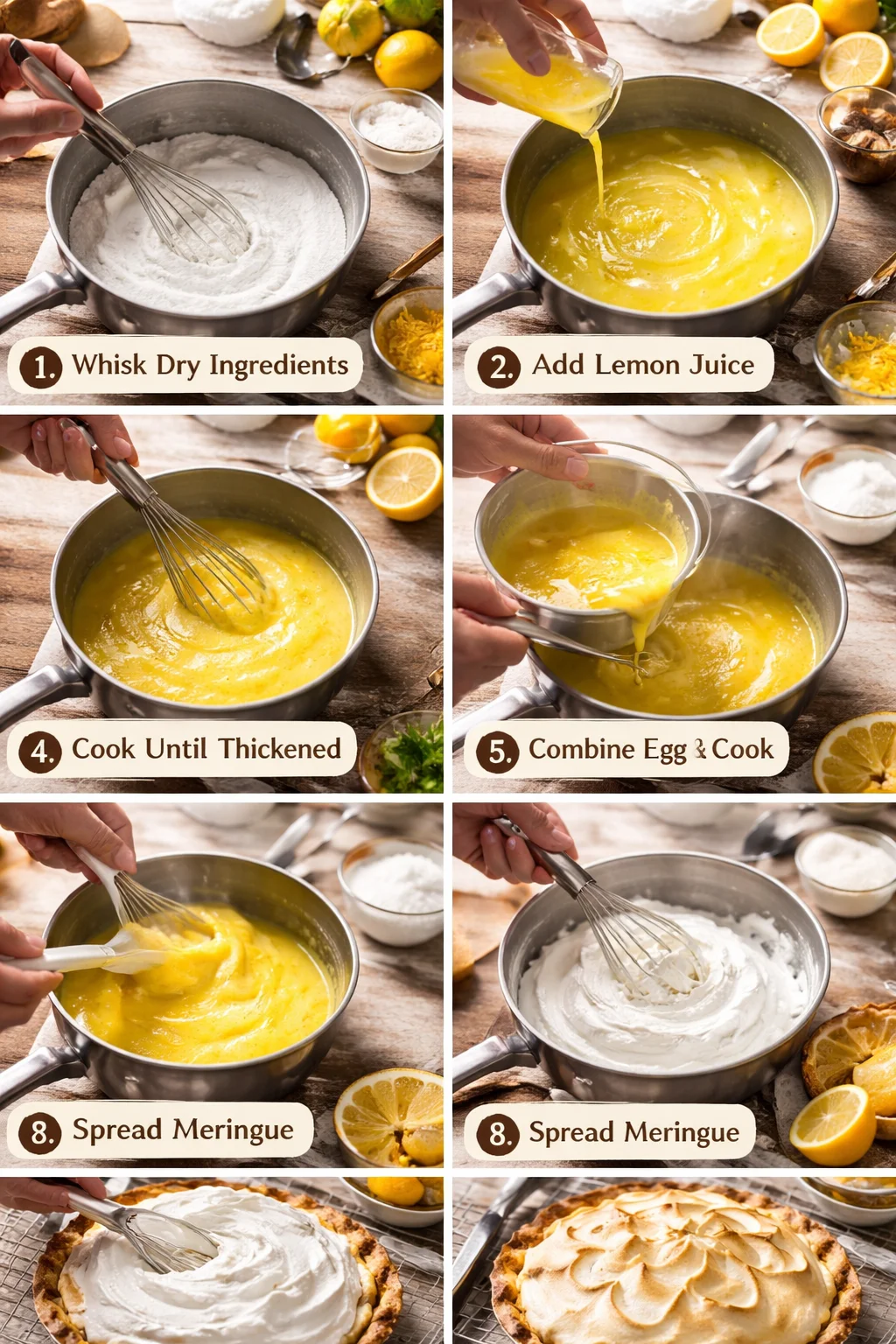 1. Whisk Dry Ingredients

2. Add Lemon Juice

4. Cook Until Thickened

5. Combine Egg & Cook

8. Spread Meringue

8. Spread Meringue