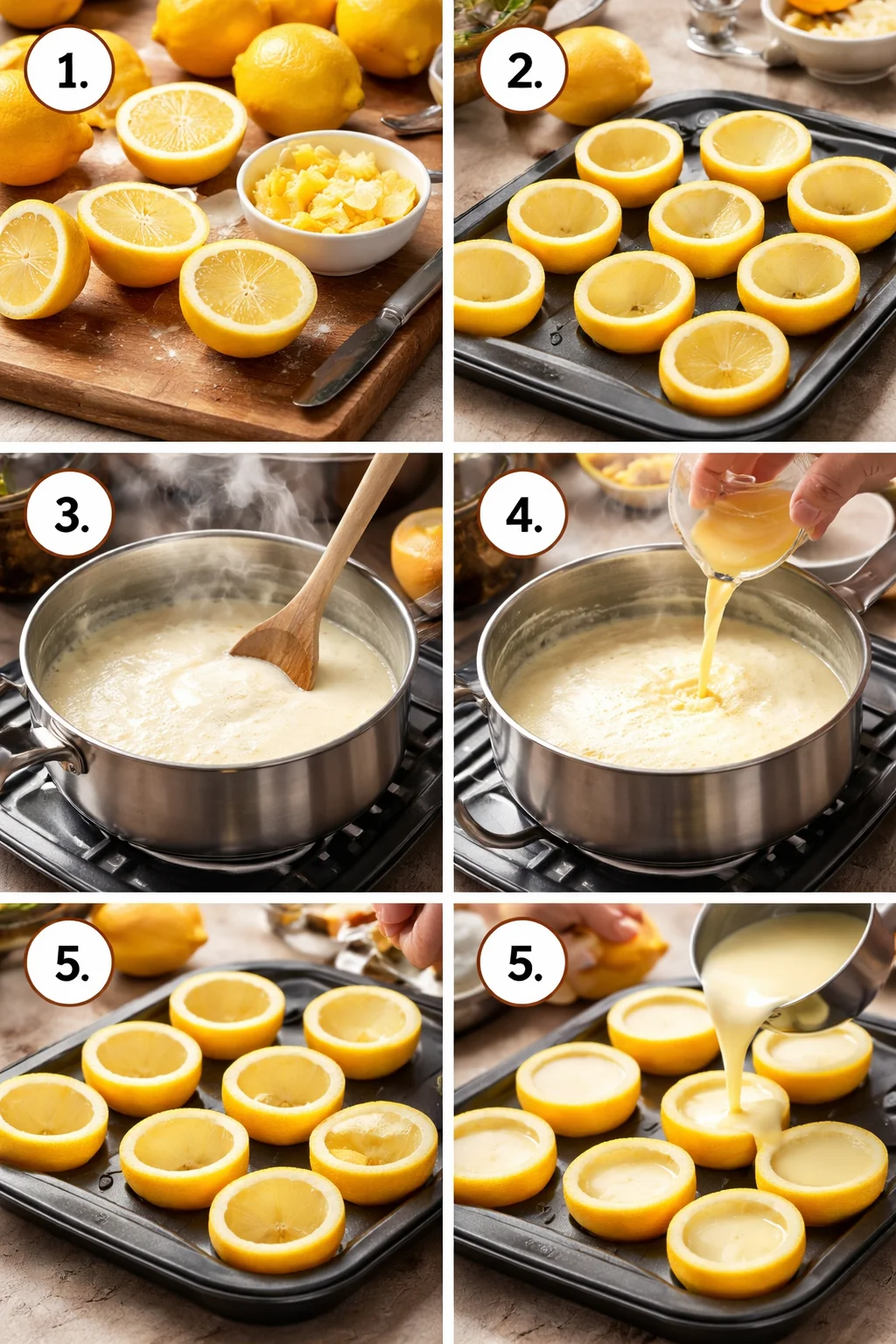 1.

2.

3.

4.

5.

5.