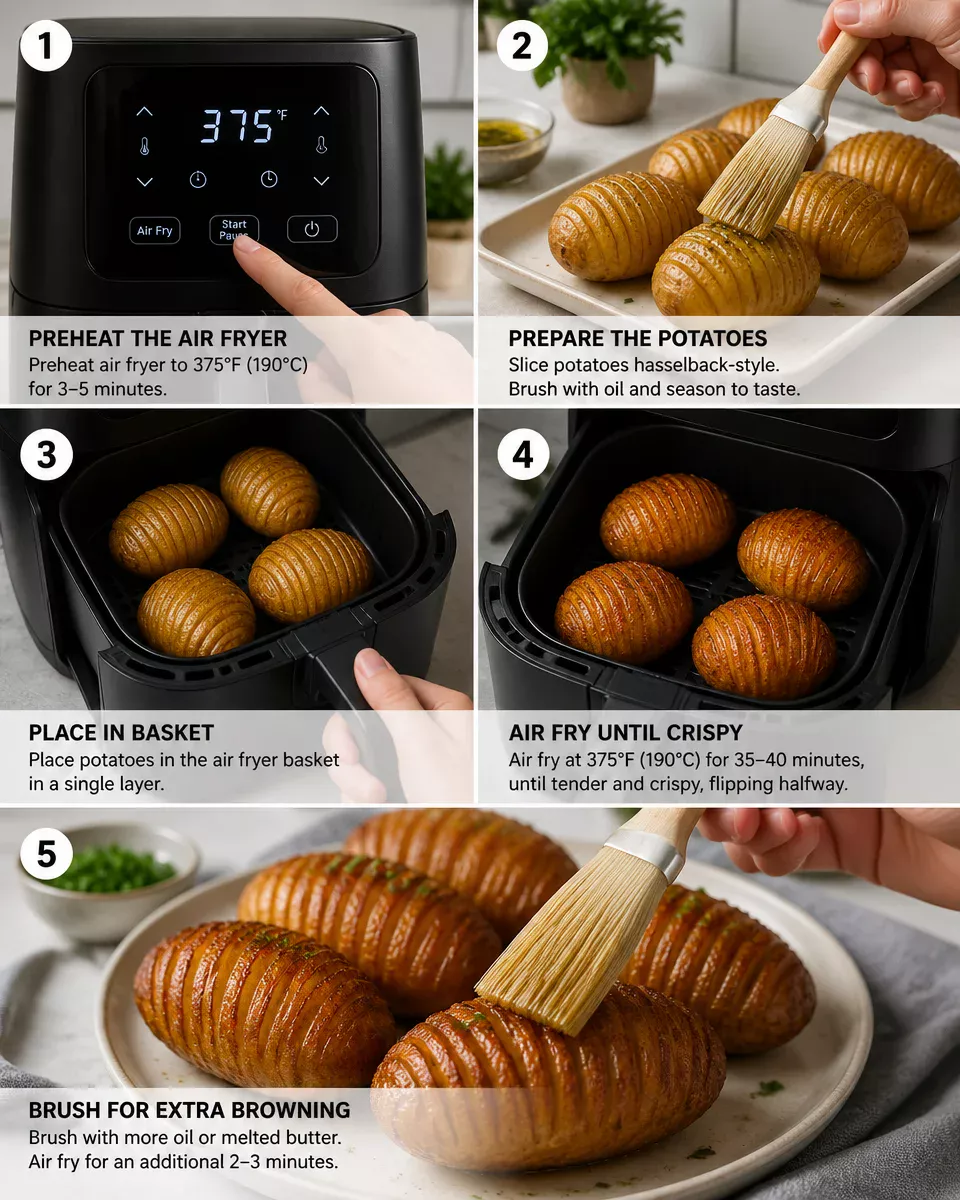 1

375°F

Air Fry

Start Pause

PREHEAT THE AIR FRYER

Preheat air fryer to 375°F (190°C) for 3–5 minutes.

2

PREPARE THE POTATOES

Slice potatoes hasselback-style. Brush with oil and season to taste.

3

PLACE IN BASKET

Place potatoes in the air fryer basket in a single layer.

4

AIR FRY UNTIL CRISPY

Air fry at 375°F (190°C) for 35–40 minutes, until tender and crispy, flipping halfway.

5

BRUSH FOR EXTRA BROWNING

Brush with more oil or melted butter. Air fry for an additional 2–3 minutes.