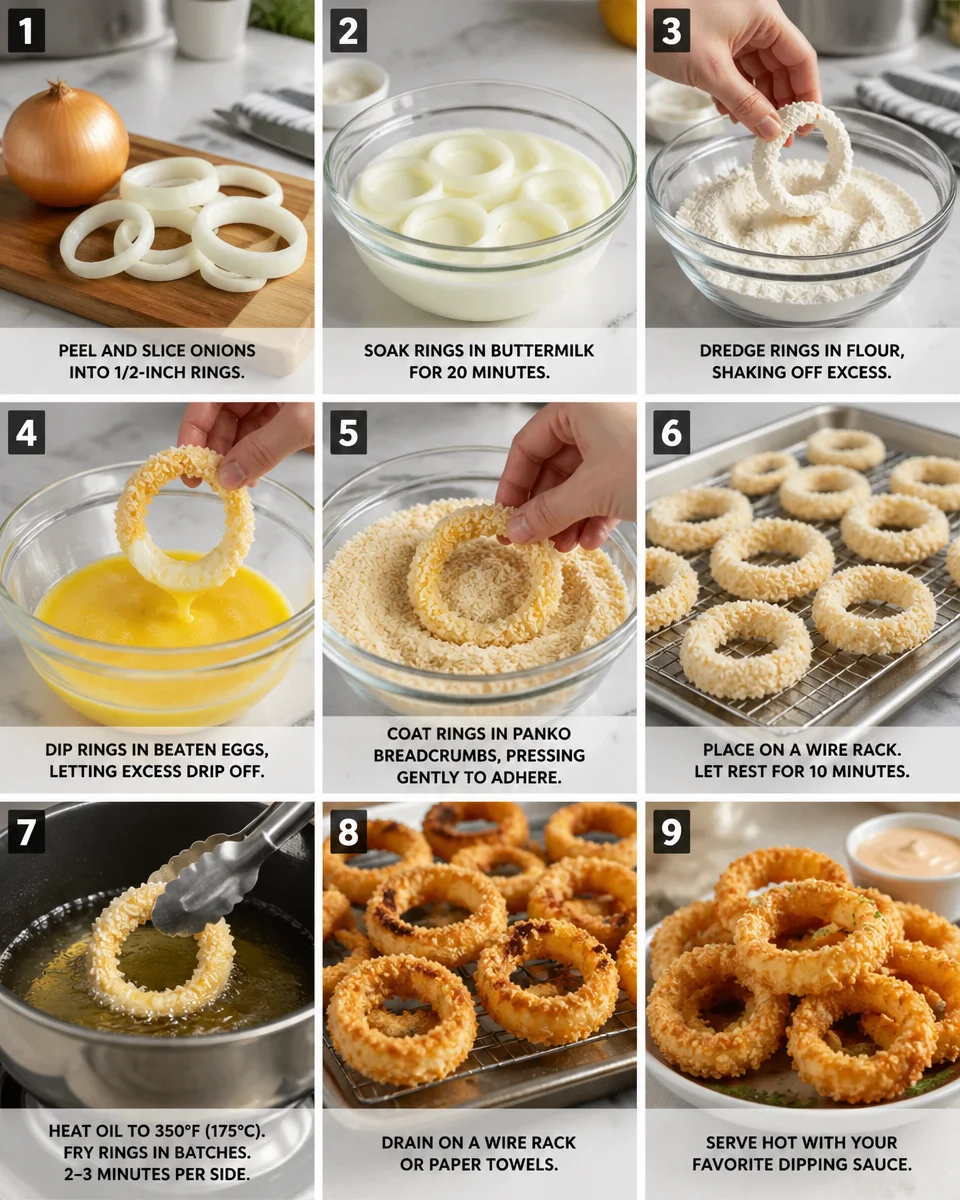 1

PEEL AND SLICE ONIONS INTO 1/2-INCH RINGS.

2

SOAK RINGS IN BUTTERMILK FOR 20 MINUTES.

3

DREDGE RINGS IN FLOUR, SHAKING OFF EXCESS.

4

DIP RINGS IN BEATEN EGGS, LETTING EXCESS DRIP OFF.

5

COAT RINGS IN PANKO BREADCRUMBS, PRESSING GENTLY TO ADHERE.

6

PLACE ON A WIRE RACK. LET REST FOR 10 MINUTES.

7

HEAT OIL TO 350°F (175°C). FRY RINGS IN BATCHES. 2–3 MINUTES PER SIDE.

8

DRAIN ON A WIRE RACK OR PAPER TOWELS.

9

SERVE HOT WITH YOUR FAVORITE DIPPING SAUCE.