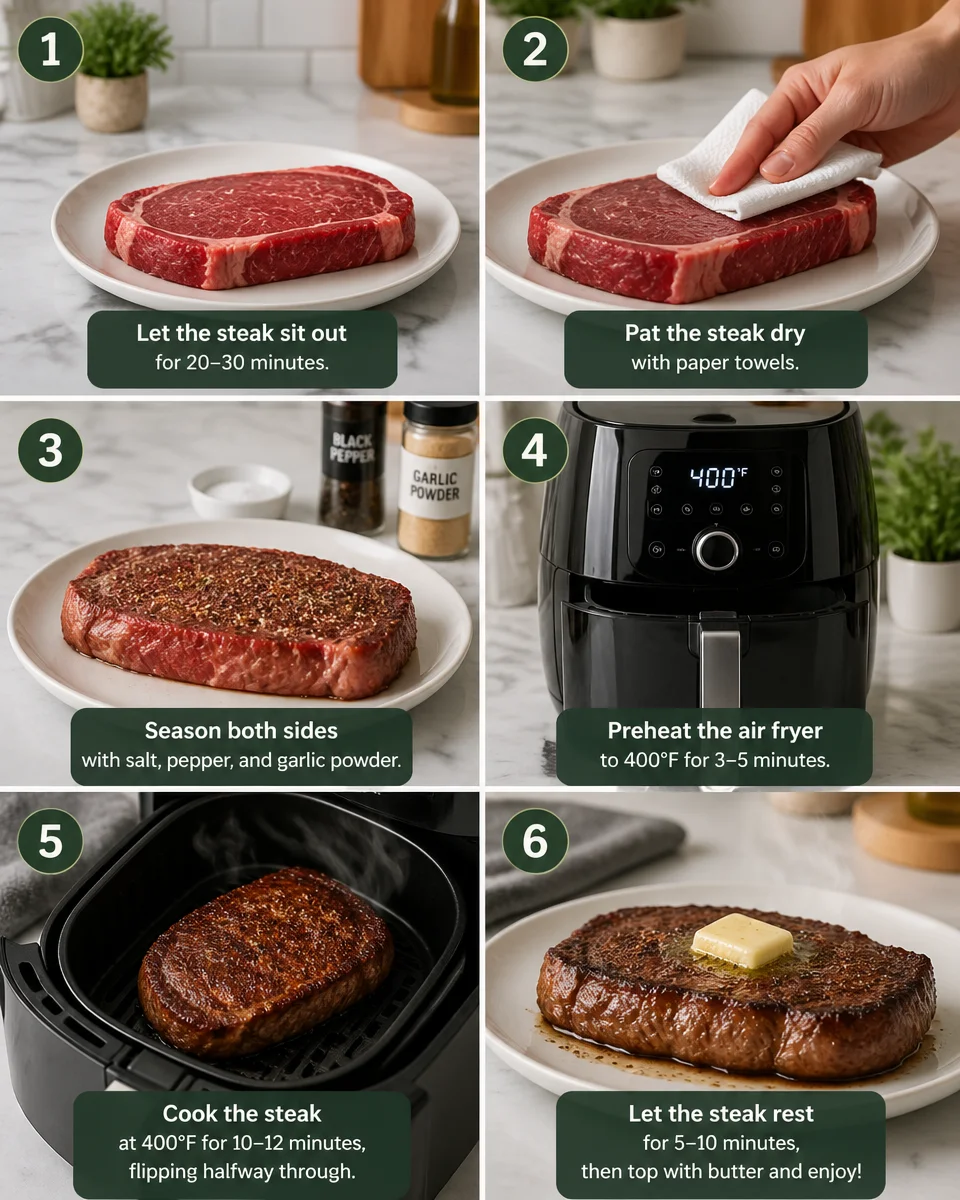 1

Let the steak sit out
for 20–30 minutes.

2

Pat the steak dry
with paper towels.

3

BLACK PEPPER

GARLIC POWDER

Season both sides
with salt, pepper, and garlic powder.

4

400°F

Preheat the air fryer
to 400°F for 3–5 minutes.

5

Cook the steak
at 400°F for 10–12 minutes,
flipping halfway through.

6

Let the steak rest
for 5–10 minutes,
then top with butter and enjoy!