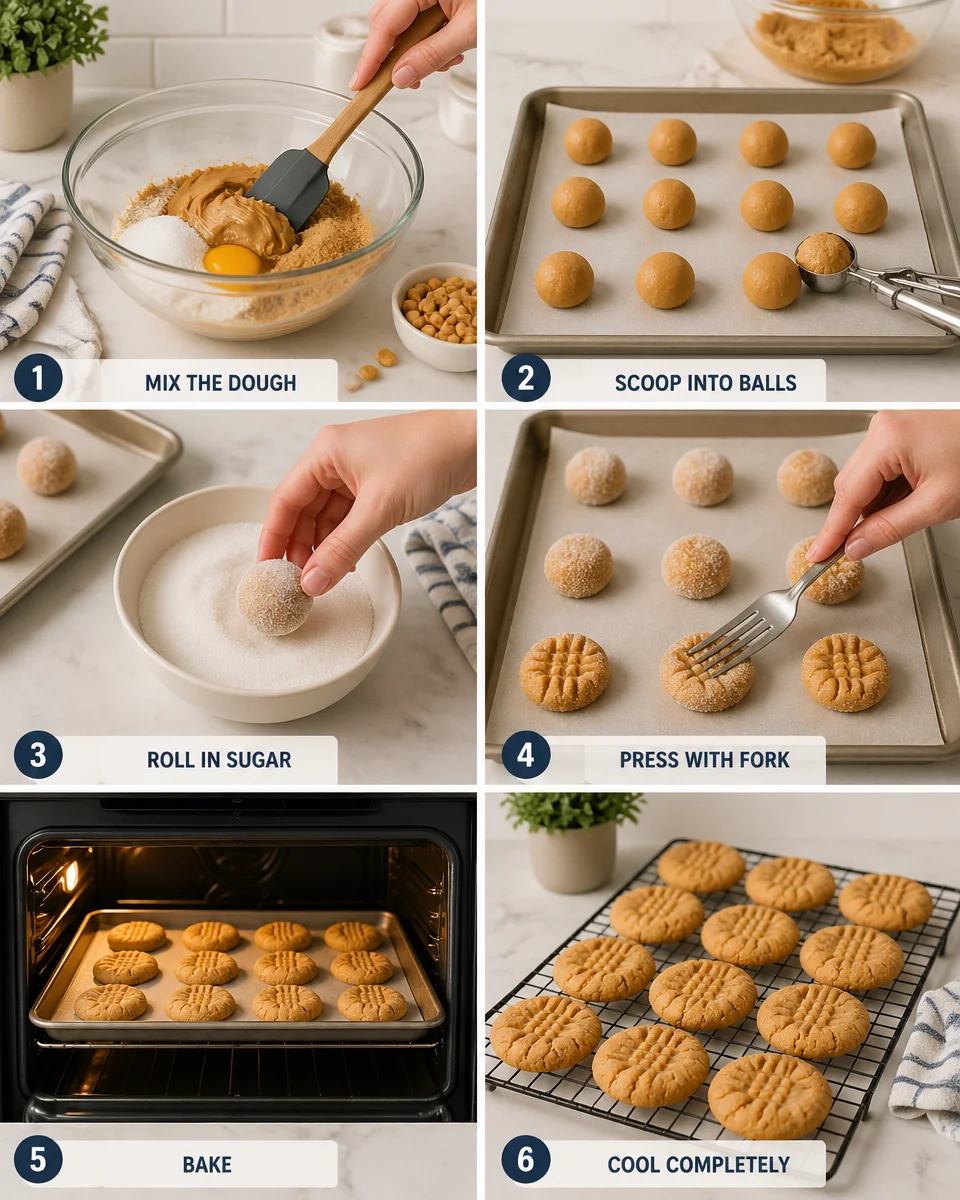 1 MIX THE DOUGH

2 SCOOP INTO BALLS

3 ROLL IN SUGAR

4 PRESS WITH FORK

5 BAKE

6 COOL COMPLETELY