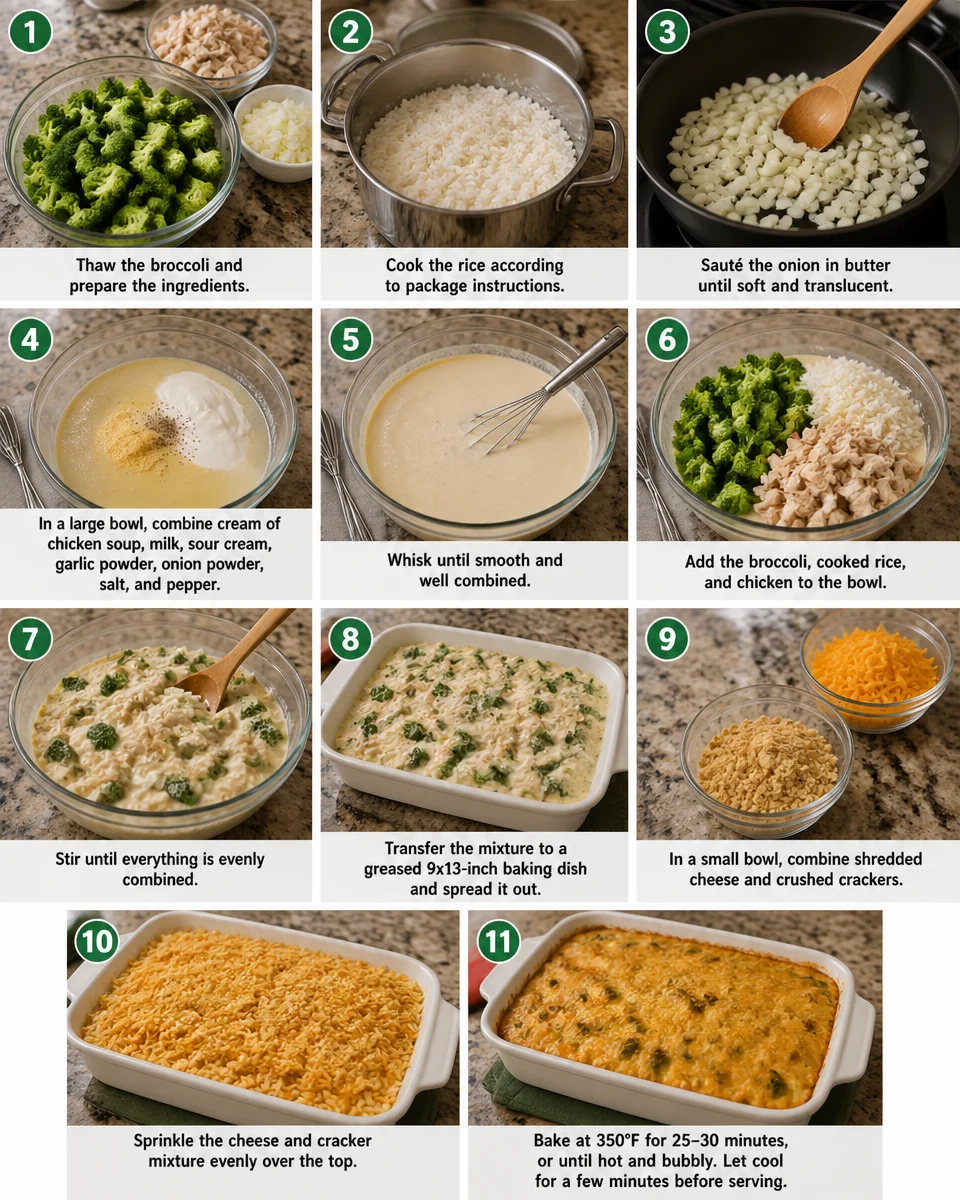 1
Thaw the broccoli and prepare the ingredients.

2
Cook the rice according to package instructions.

3
Sauté the onion in butter until soft and translucent.

4
In a large bowl, combine cream of chicken soup, milk, sour cream, garlic powder, onion powder, salt, and pepper.

5
Whisk until smooth and well combined.

6
Add the broccoli, cooked rice, and chicken to the bowl.

7
Stir until everything is evenly combined.

8
Transfer the mixture to a greased 9x13-inch baking dish and spread it out.

9
In a small bowl, combine shredded cheese and crushed crackers.

10
Sprinkle the cheese and cracker mixture evenly over the top.

11
Bake at 350°F for 25–30 minutes, or until hot and bubbly. Let cool for a few minutes before serving.