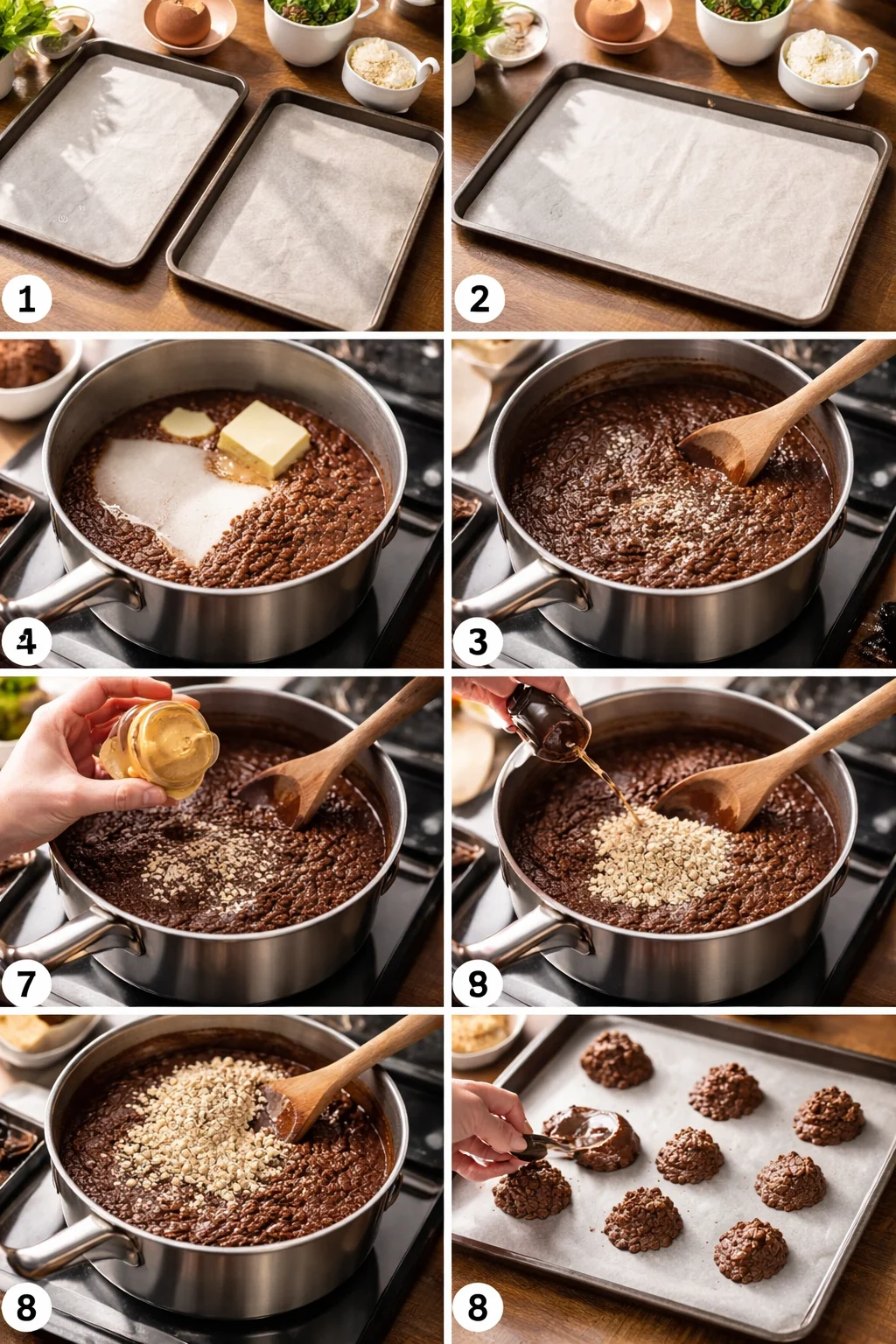 1
2
4
3
7
8
8
8