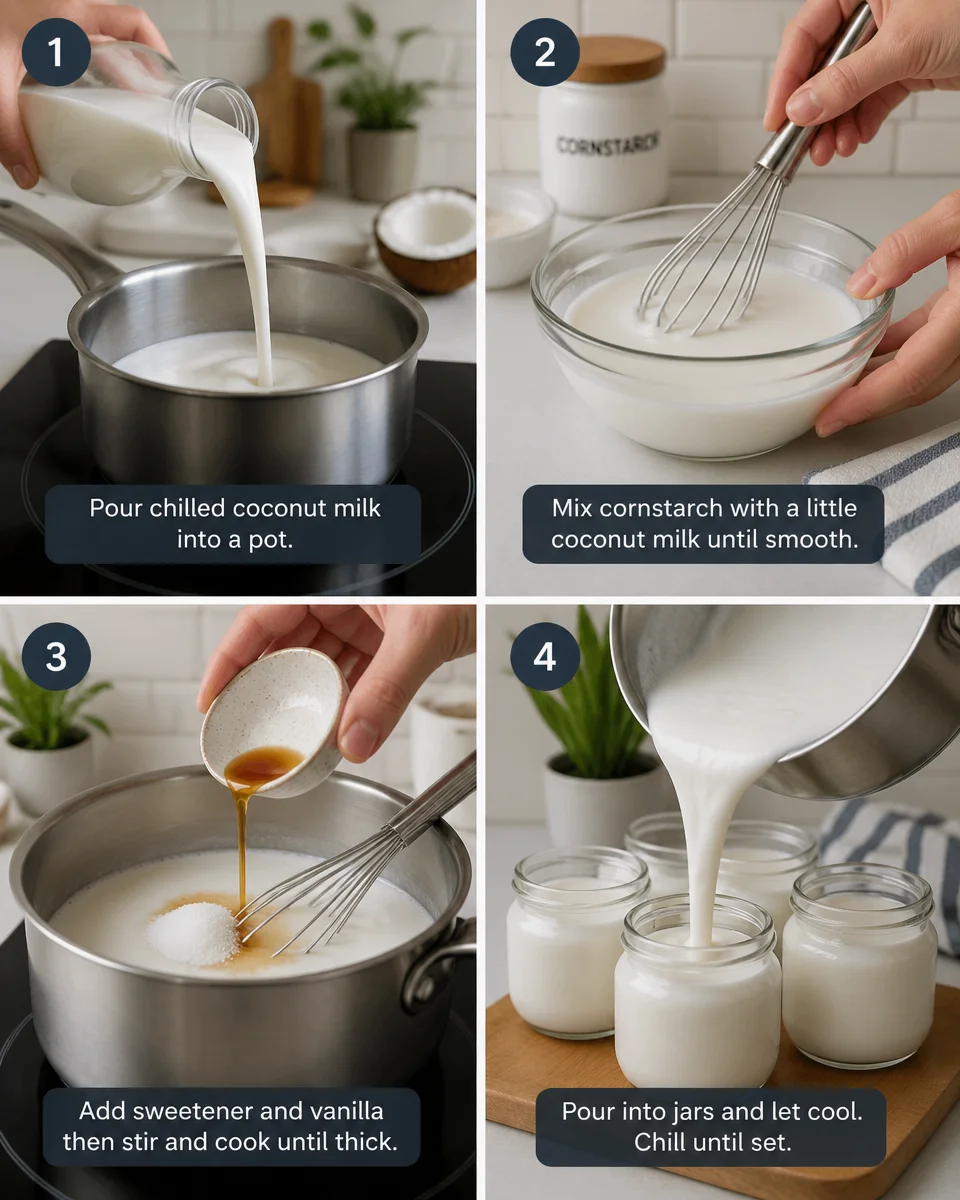 1

Pour chilled coconut milk into a pot.

2

CORNSTARCH

Mix cornstarch with a little coconut milk until smooth.

3

Add sweetener and vanilla then stir and cook until thick.

4

Pour into jars and let cool. Chill until set.