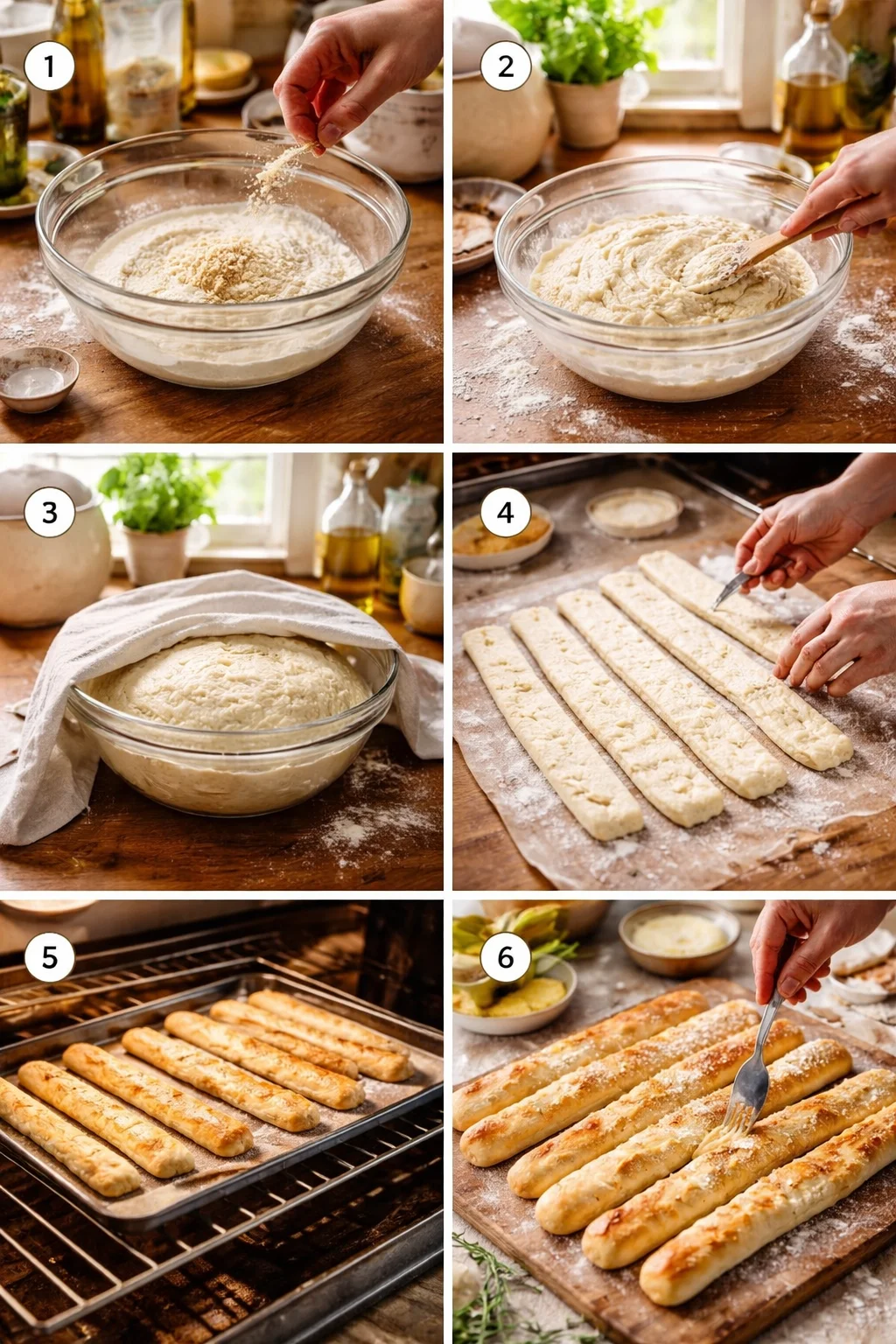 1

2

3

4

5

6