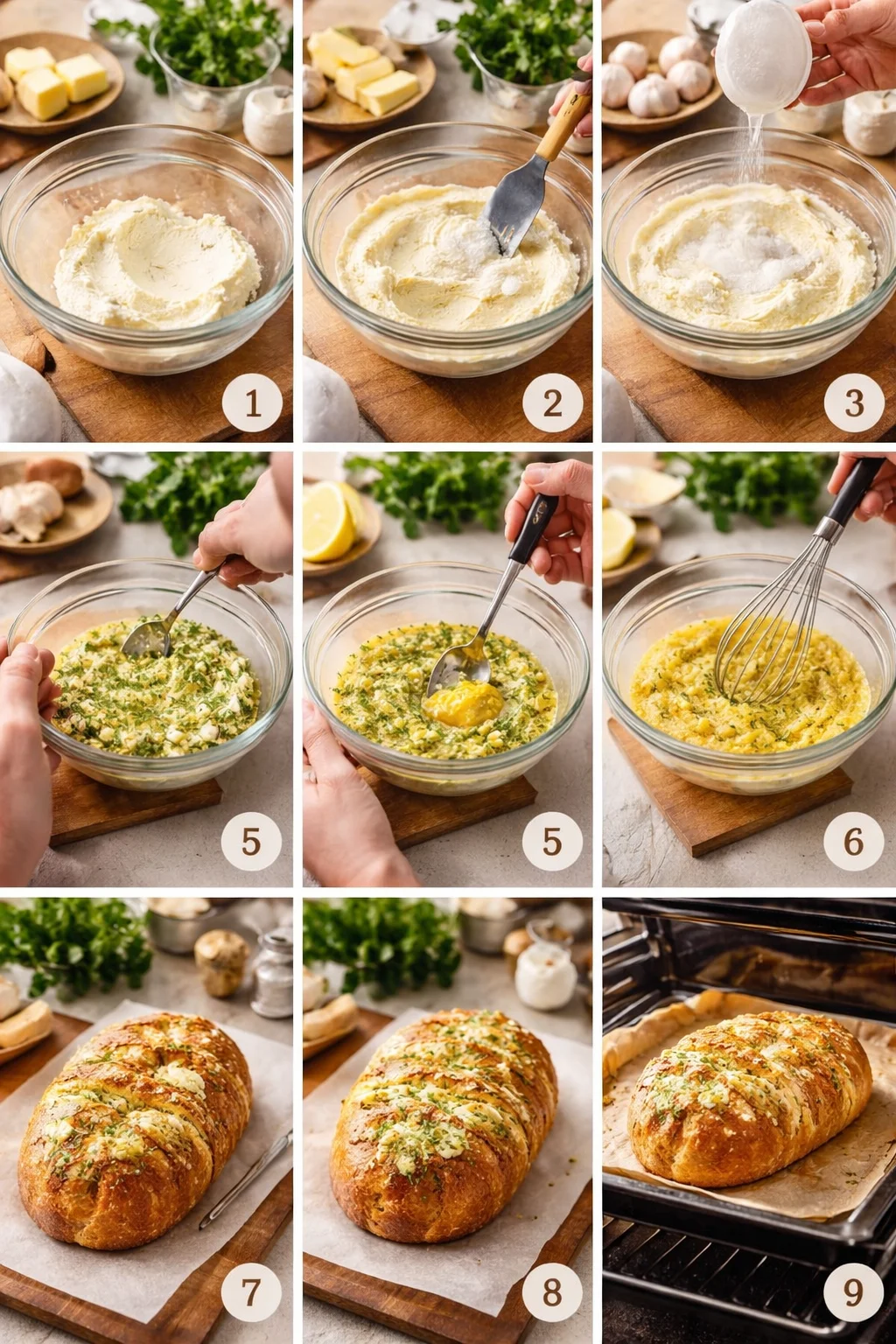 1
2
3
5
5
6
7
8
9