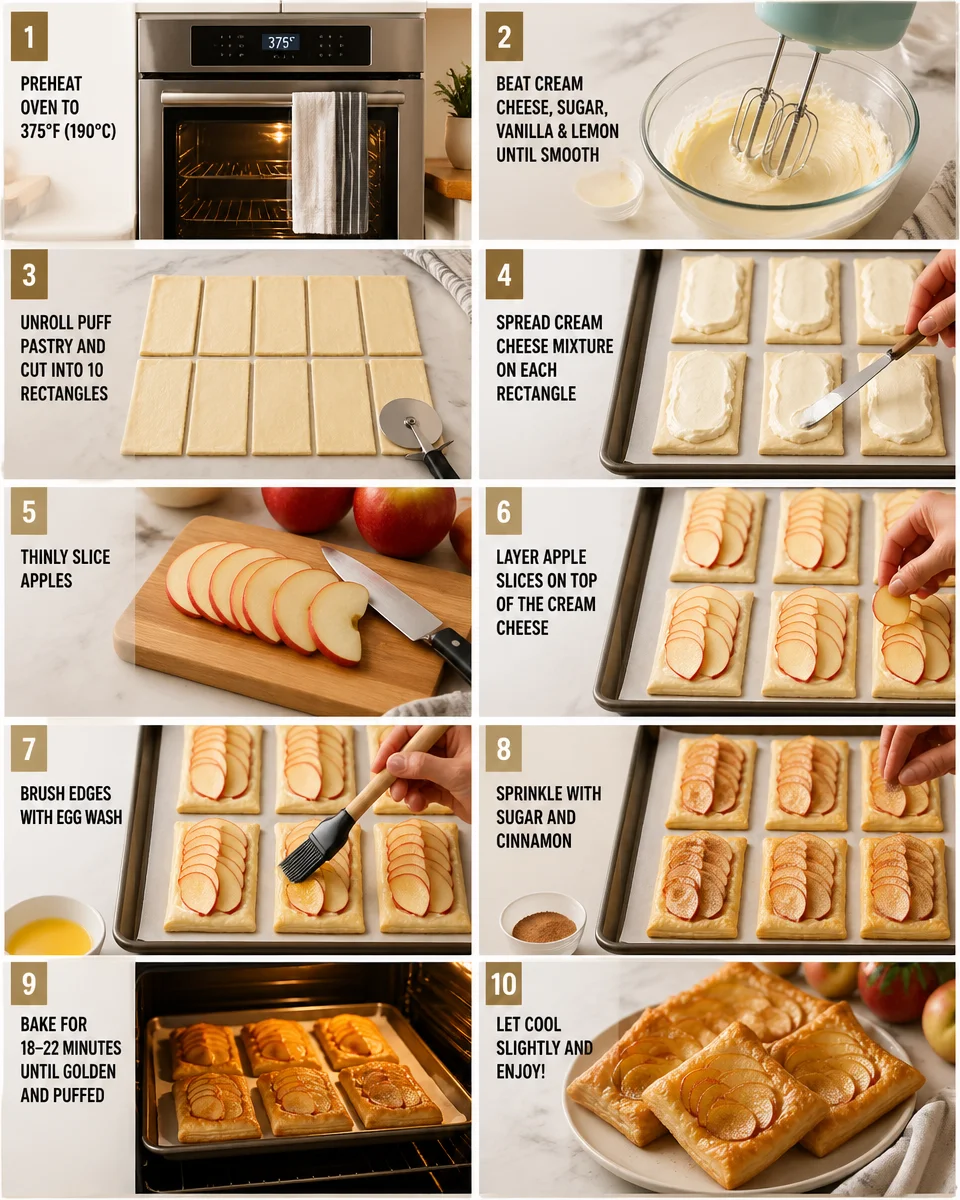 1
PREHEAT OVEN TO 375°F (190°C)

375°

2
BEAT CREAM CHEESE, SUGAR, VANILLA & LEMON UNTIL SMOOTH

3
UNROLL PUFF PASTRY AND CUT INTO 10 RECTANGLES

4
SPREAD CREAM CHEESE MIXTURE ON EACH RECTANGLE

5
THINLY SLICE APPLES

6
LAYER APPLE SLICES ON TOP OF THE CREAM CHEESE

7
BRUSH EDGES WITH EGG WASH

8
SPRINKLE WITH SUGAR AND CINNAMON

9
BAKE FOR 18–22 MINUTES UNTIL GOLDEN AND PUFFED

10
LET COOL SLIGHTLY AND ENJOY!