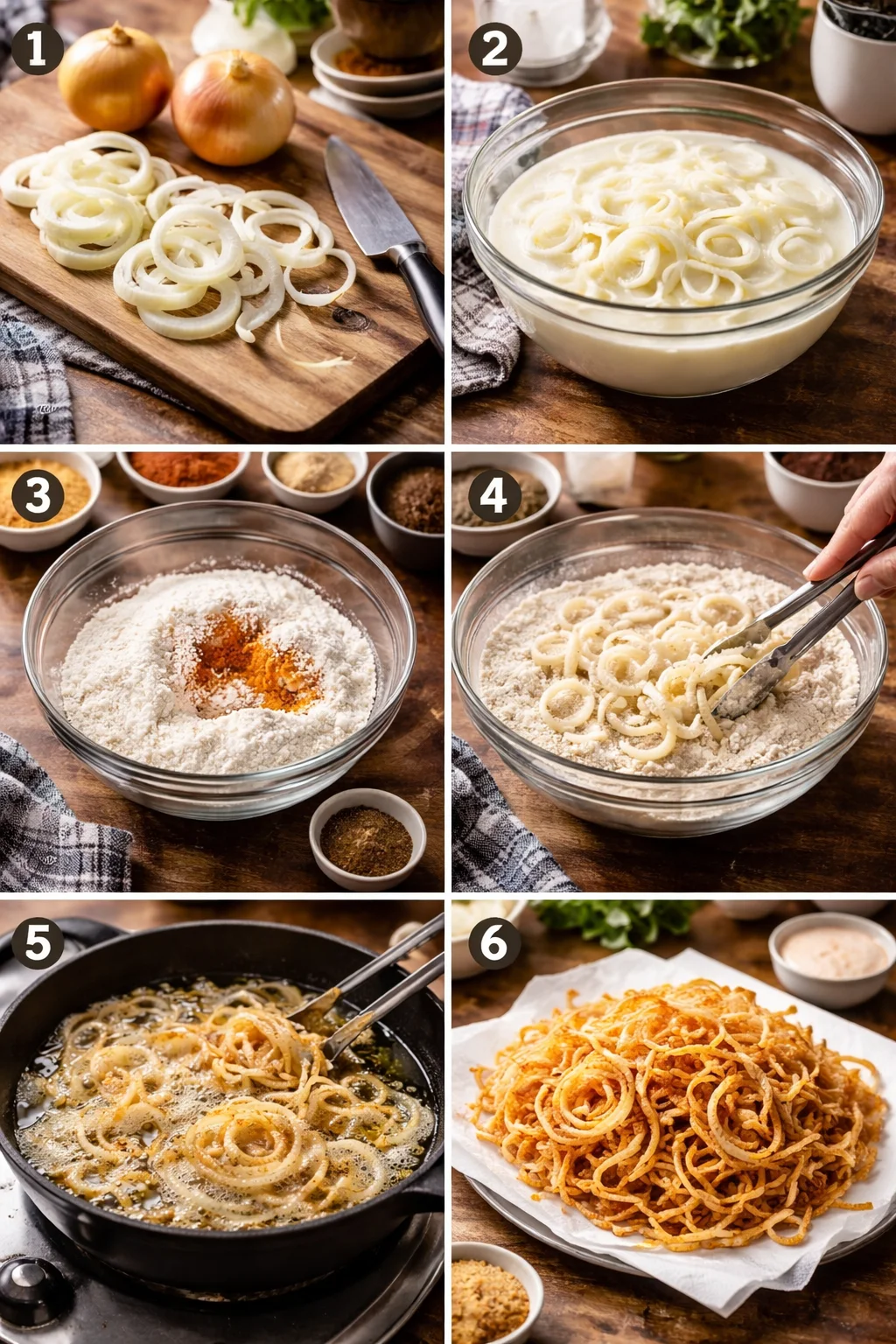 1

2

3

4

5

6