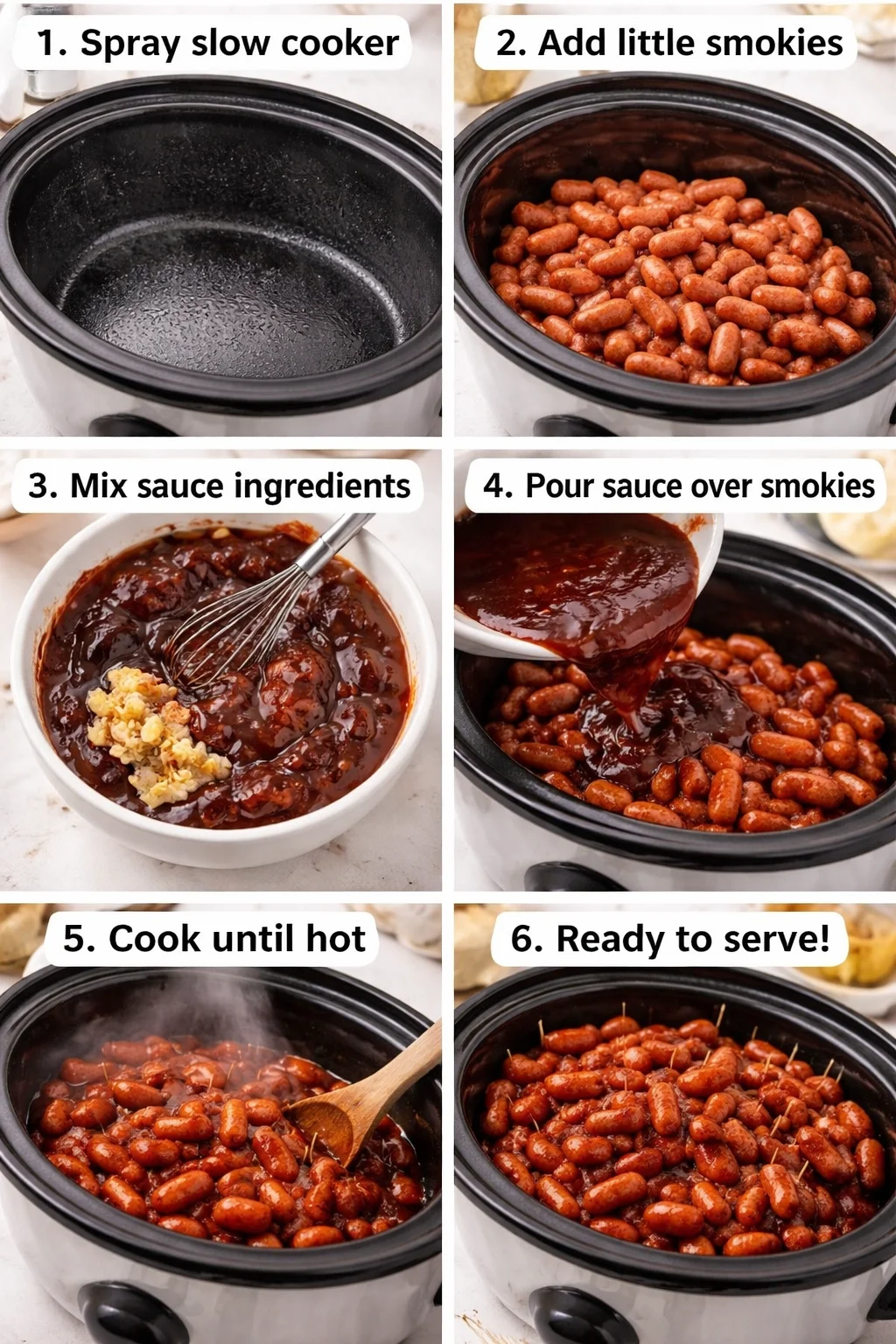 1. Spray slow cooker

2. Add little smokies

3. Mix sauce ingredients

4. Pour sauce over smokies

5. Cook until hot

6. Ready to serve!