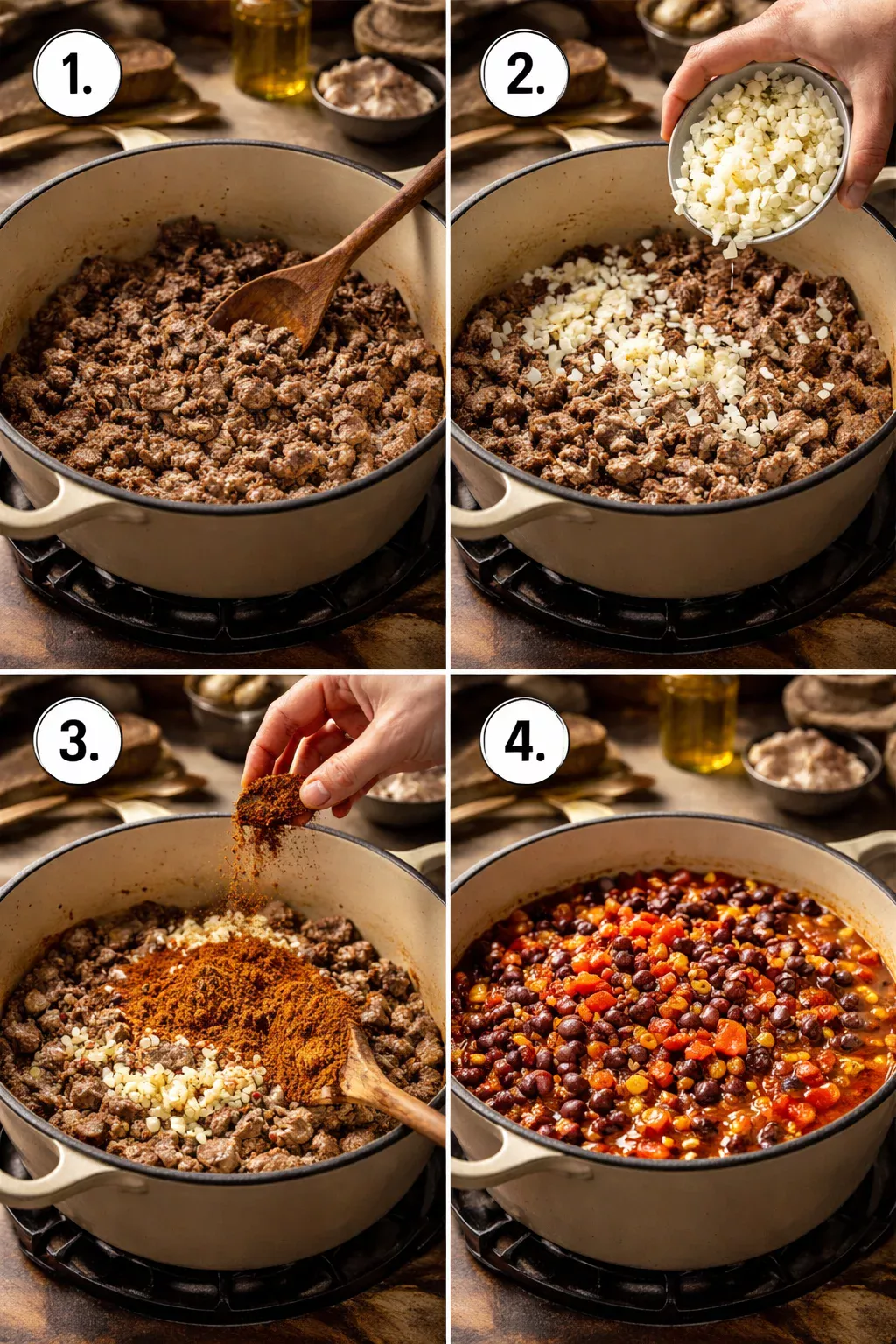 1.

2.

3.

4.