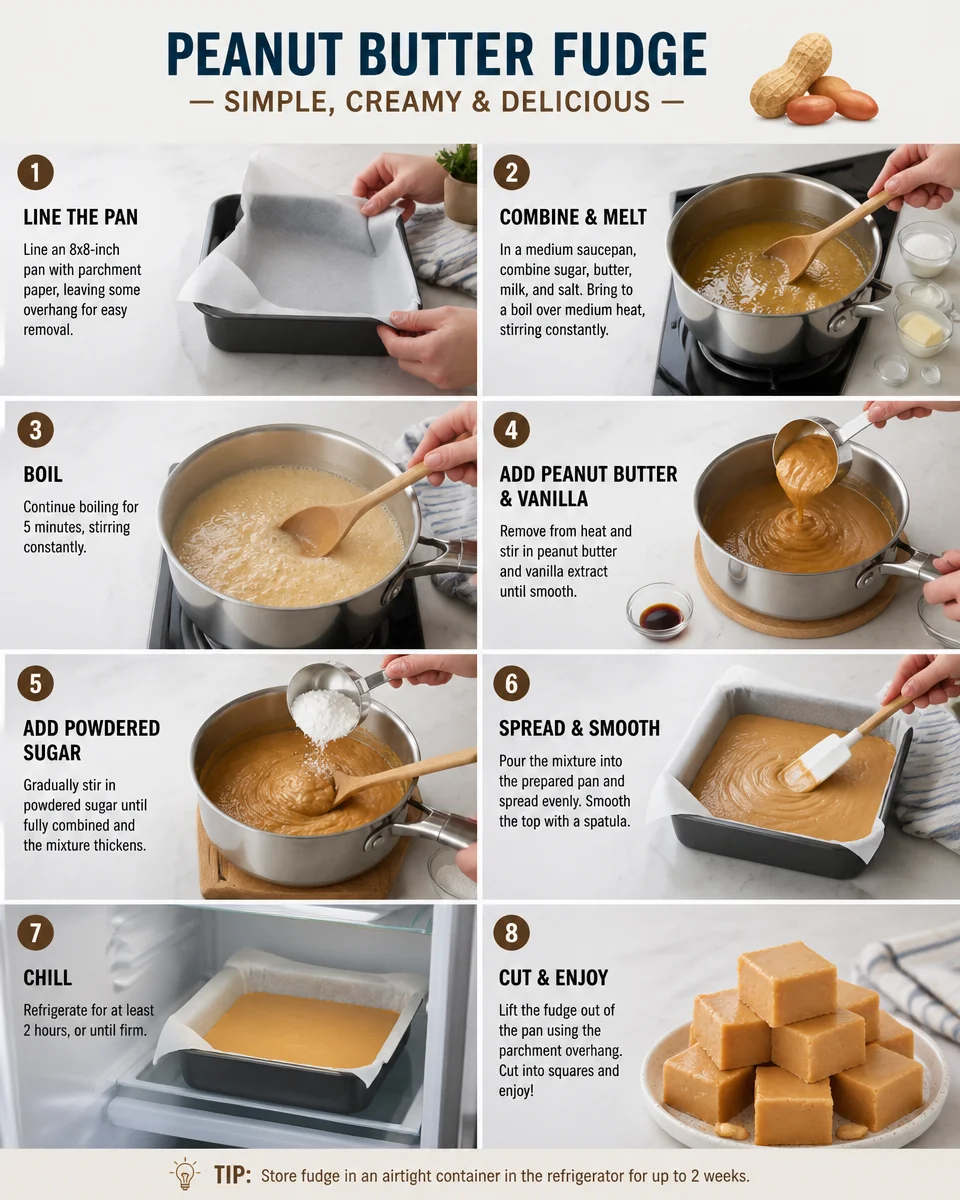 PEANUT BUTTER FUDGE
— SIMPLE, CREAMY & DELICIOUS —

1
LINE THE PAN
Line an 8x8-inch pan with parchment paper, leaving some overhang for easy removal.

2
COMBINE & MELT
In a medium saucepan, combine sugar, butter, milk, and salt. Bring to a boil over medium heat, stirring constantly.

3
BOIL
Continue boiling for 5 minutes, stirring constantly.

4
ADD PEANUT BUTTER & VANILLA
Remove from heat and stir in peanut butter and vanilla extract until smooth.

5
ADD POWDERED SUGAR
Gradually stir in powdered sugar until fully combined and the mixture thickens.

6
SPREAD & SMOOTH
Pour the mixture into the prepared pan and spread evenly. Smooth the top with a spatula.

7
CHILL
Refrigerate for at least 2 hours, or until firm.

8
CUT & ENJOY
Lift the fudge out of the pan using the parchment overhang. Cut into squares and enjoy!

TIP: Store fudge in an airtight container in the refrigerator for up to 2 weeks.