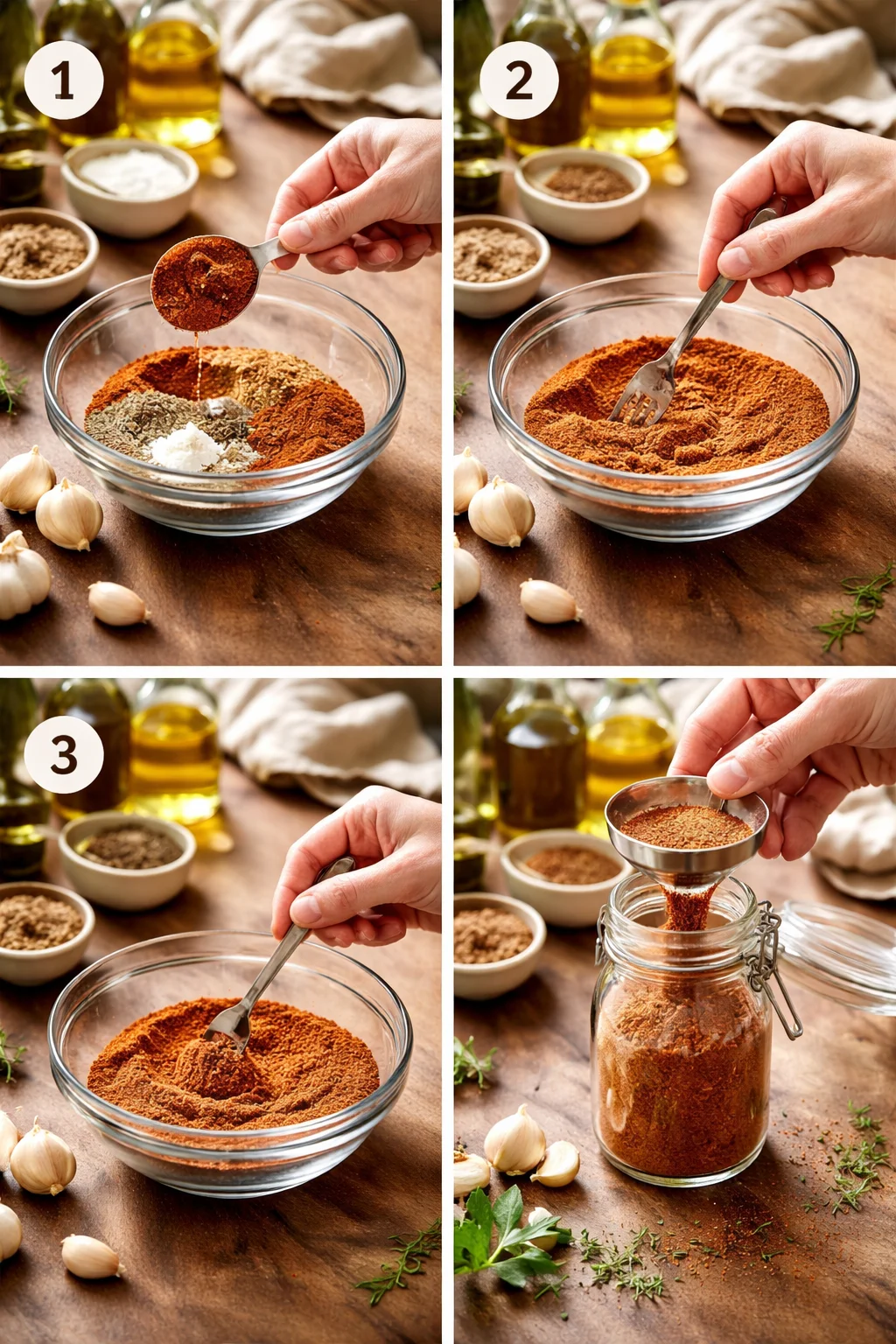 1

2

3