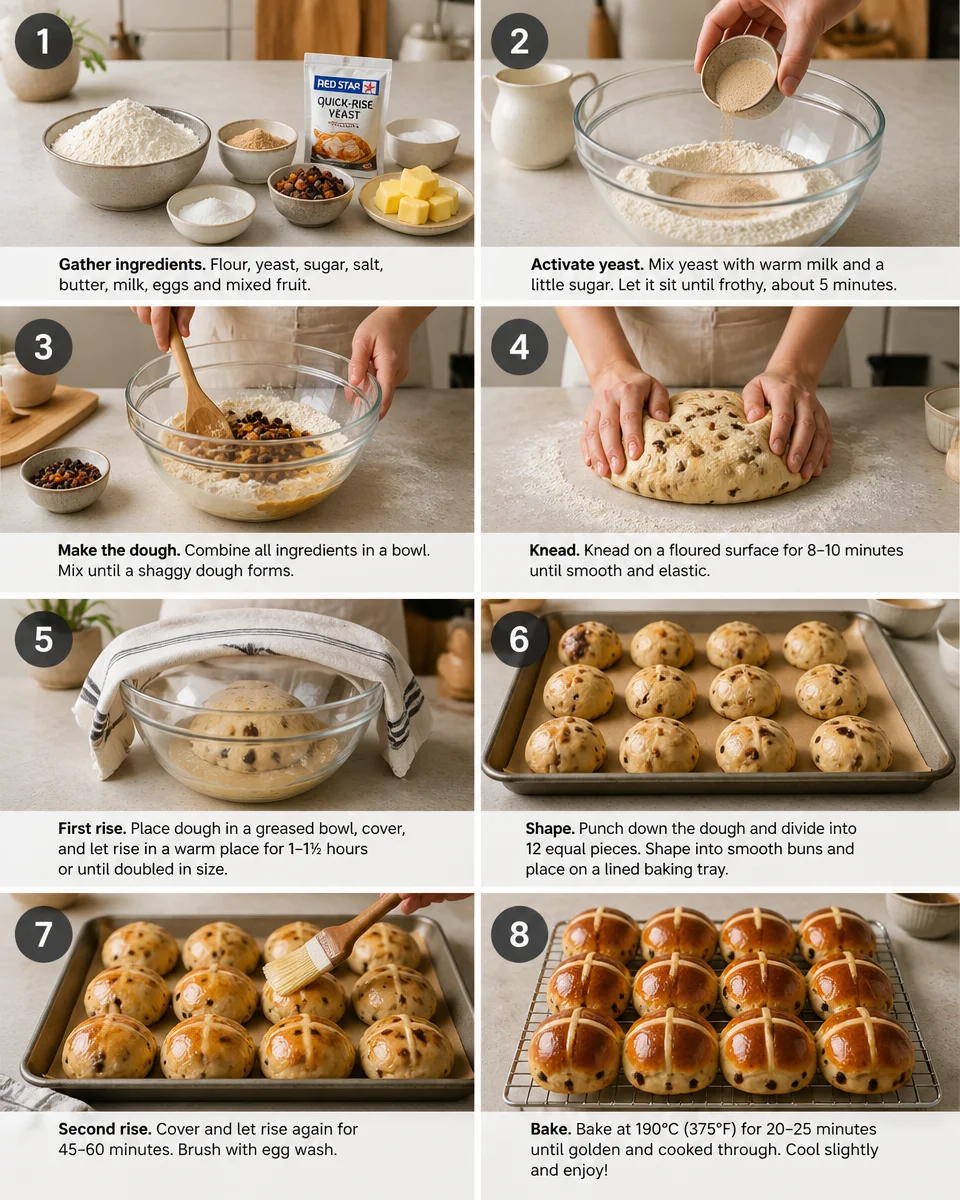 1

RED STAR
QUICK-RISE YEAST

Gather ingredients. Flour, yeast, sugar, salt, butter, milk, eggs and mixed fruit.

2

Activate yeast. Mix yeast with warm milk and a little sugar. Let it sit until frothy, about 5 minutes.

3

Make the dough. Combine all ingredients in a bowl. Mix until a shaggy dough forms.

4

Knead. Knead on a floured surface for 8–10 minutes until smooth and elastic.

5

First rise. Place dough in a greased bowl, cover, and let rise in a warm place for 1–1½ hours or until doubled in size.

6

Shape. Punch down the dough and divide into 12 equal pieces. Shape into smooth buns and place on a lined baking tray.

7

Second rise. Cover and let rise again for 45–60 minutes. Brush with egg wash.

8

Bake. Bake at 190°C (375°F) for 20–25 minutes until golden and cooked through. Cool slightly and enjoy!