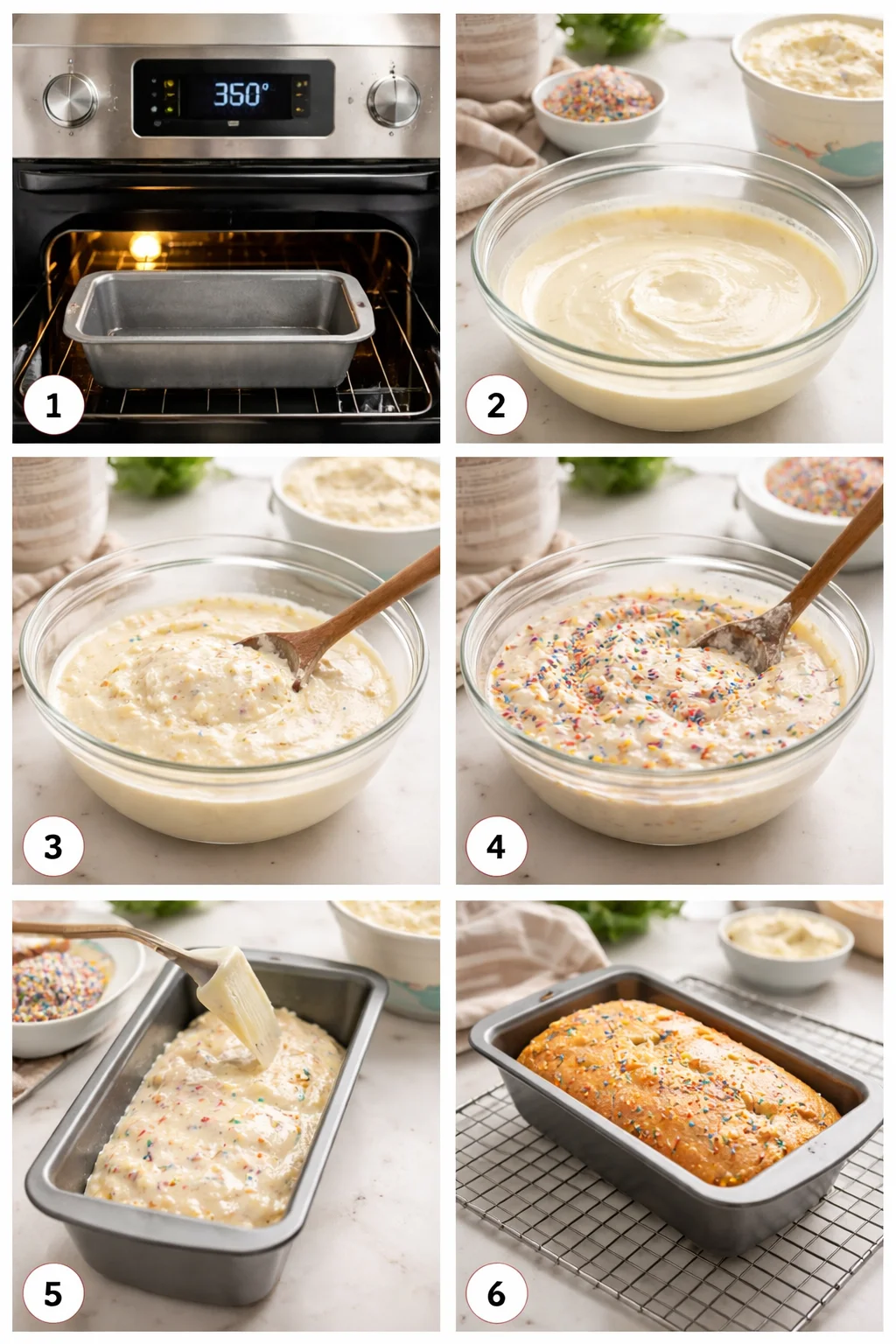 350°

1

2

3

4

5

6