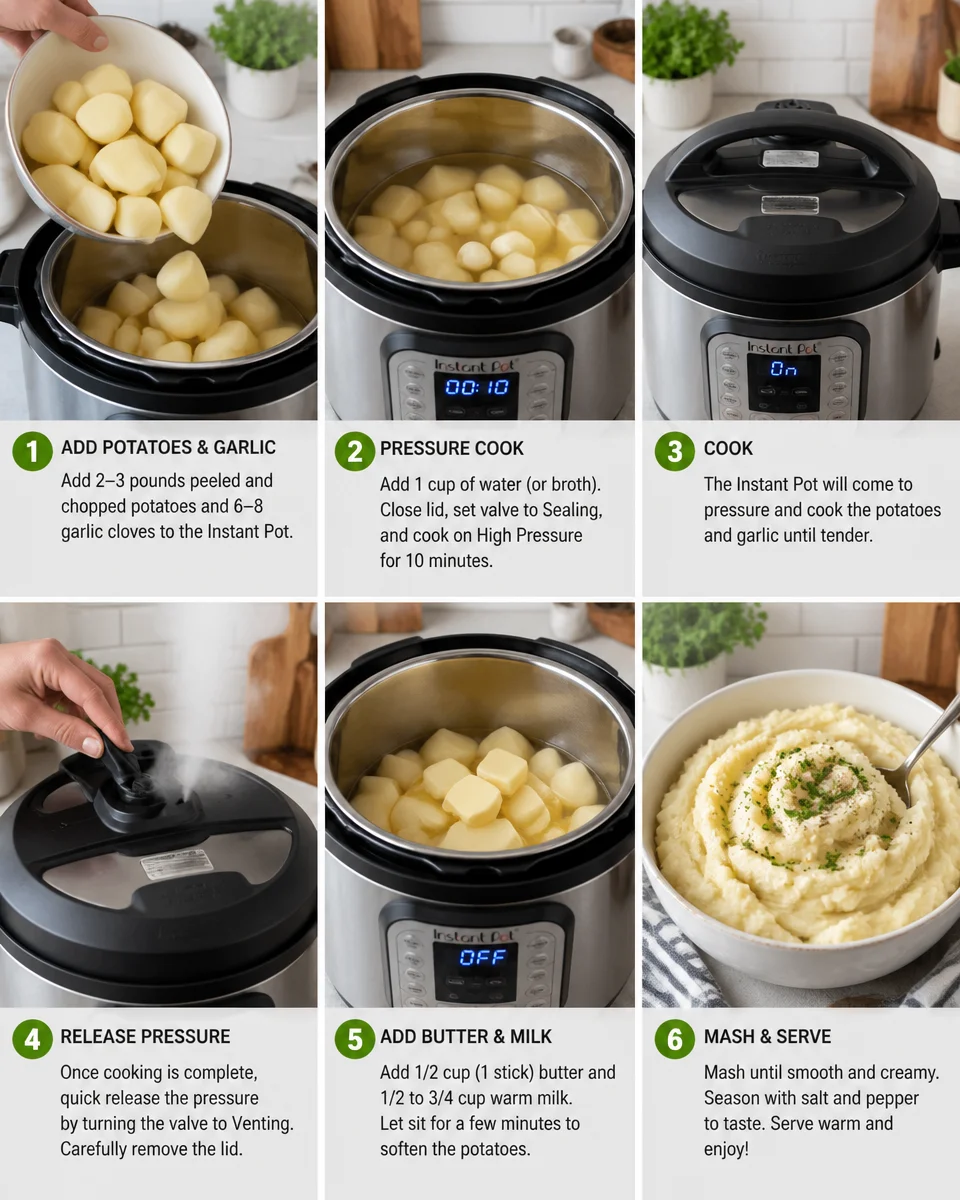 Instant Pot
00:10

Instant Pot
On

1 ADD POTATOES & GARLIC
Add 2–3 pounds peeled and chopped potatoes and 6–8 garlic cloves to the Instant Pot.

2 PRESSURE COOK
Add 1 cup of water (or broth). Close lid, set valve to Sealing, and cook on High Pressure for 10 minutes.

3 COOK
The Instant Pot will come to pressure and cook the potatoes and garlic until tender.

Instant Pot
OFF

4 RELEASE PRESSURE
Once cooking is complete, quick release the pressure by turning the valve to Venting. Carefully remove the lid.

5 ADD BUTTER & MILK
Add 1/2 cup (1 stick) butter and 1/2 to 3/4 cup warm milk. Let sit for a few minutes to soften the potatoes.

6 MASH & SERVE
Mash until smooth and creamy. Season with salt and pepper to taste. Serve warm and enjoy!