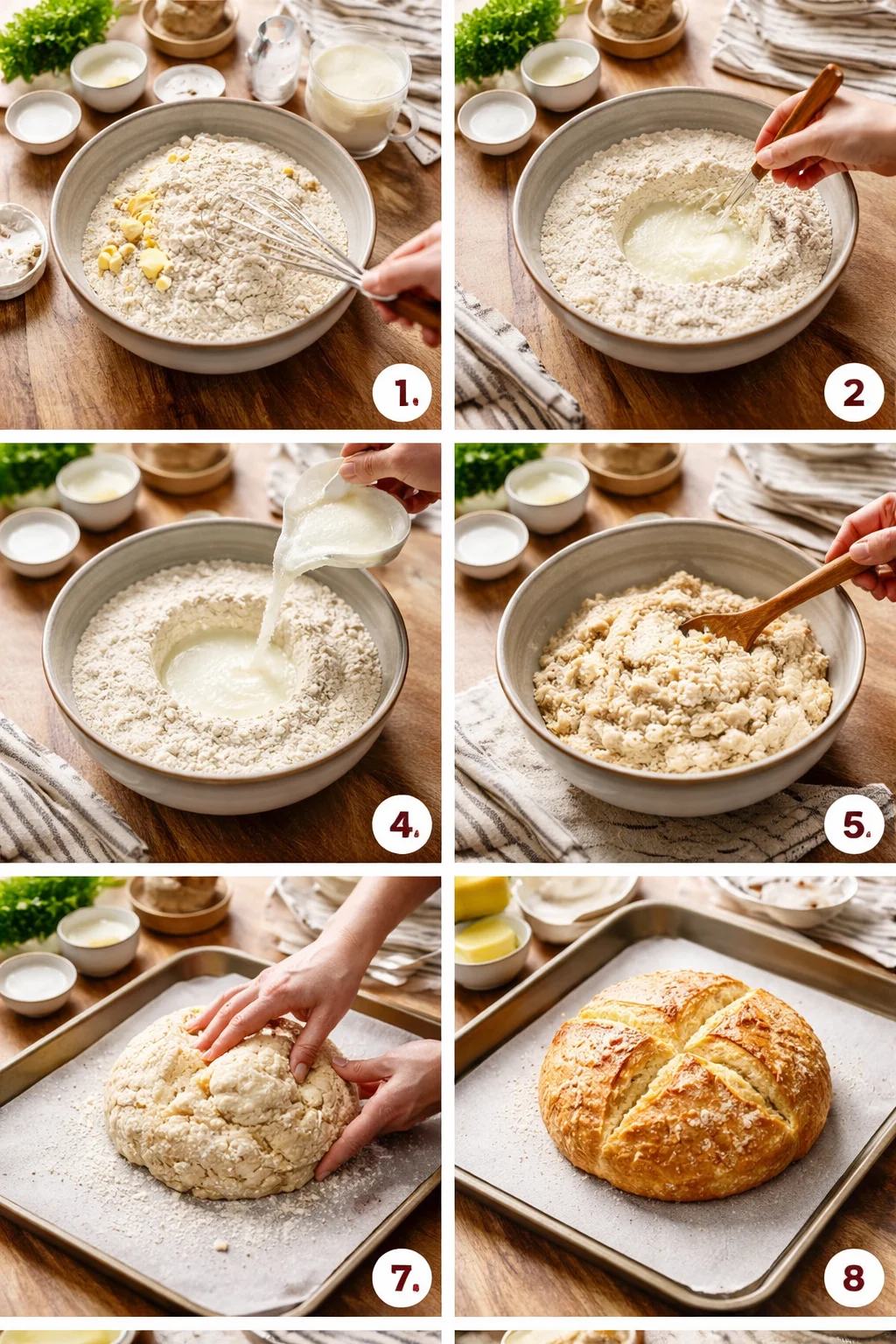 1.

2

4.

5.

7.

8