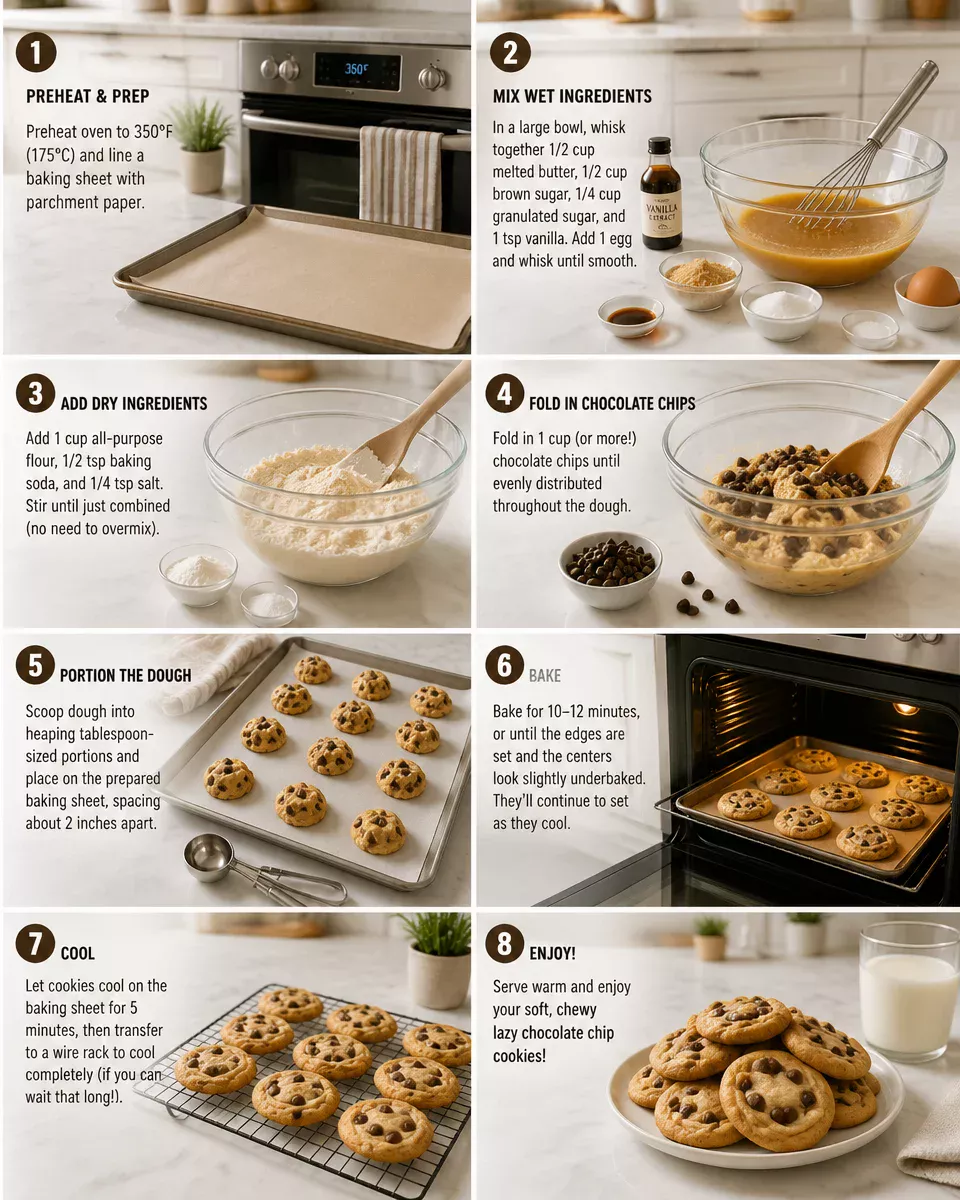 1 PREHEAT & PREP

Preheat oven to 350°F (175°C) and line a baking sheet with parchment paper.

350°F

2 MIX WET INGREDIENTS

In a large bowl, whisk together 1/2 cup melted butter, 1/2 cup brown sugar, 1/4 cup granulated sugar, and 1 tsp vanilla. Add 1 egg and whisk until smooth.

VANILLA EXTRACT

3 ADD DRY INGREDIENTS

Add 1 cup all-purpose flour, 1/2 tsp baking soda, and 1/4 tsp salt. Stir until just combined (no need to overmix).

4 FOLD IN CHOCOLATE CHIPS

Fold in 1 cup (or more!) chocolate chips until evenly distributed throughout the dough.

5 PORTION THE DOUGH

Scoop dough into heaping tablespoon-sized portions and place on the prepared baking sheet, spacing about 2 inches apart.

6 BAKE

Bake for 10–12 minutes, or until the edges are set and the centers look slightly underbaked. They'll continue to set as they cool.

7 COOL

Let cookies cool on the baking sheet for 5 minutes, then transfer to a wire rack to cool completely (if you can wait that long!).

8 ENJOY!

Serve warm and enjoy your soft, chewy lazy chocolate chip cookies!