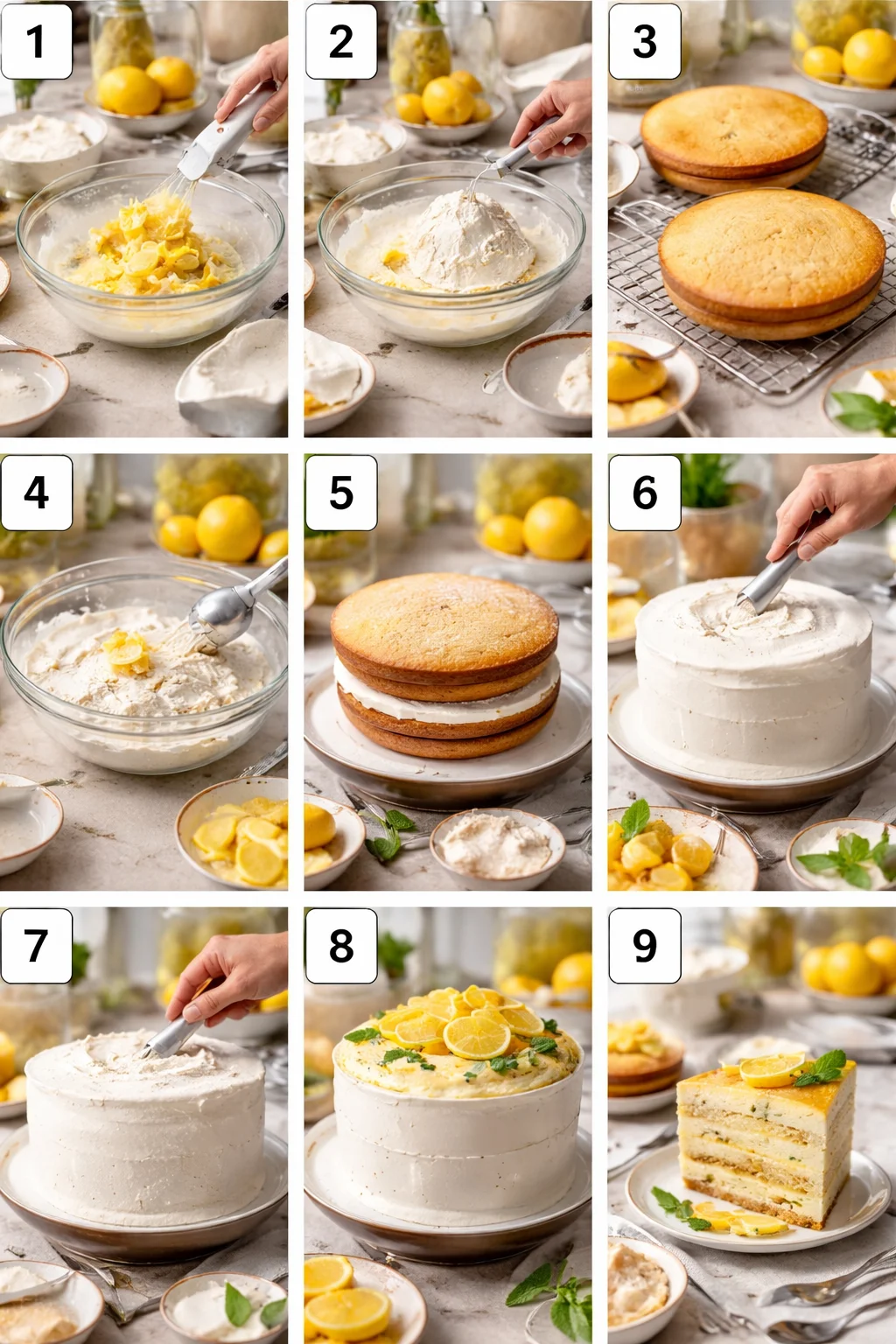 1

2

3

4

5

6

7

8

9