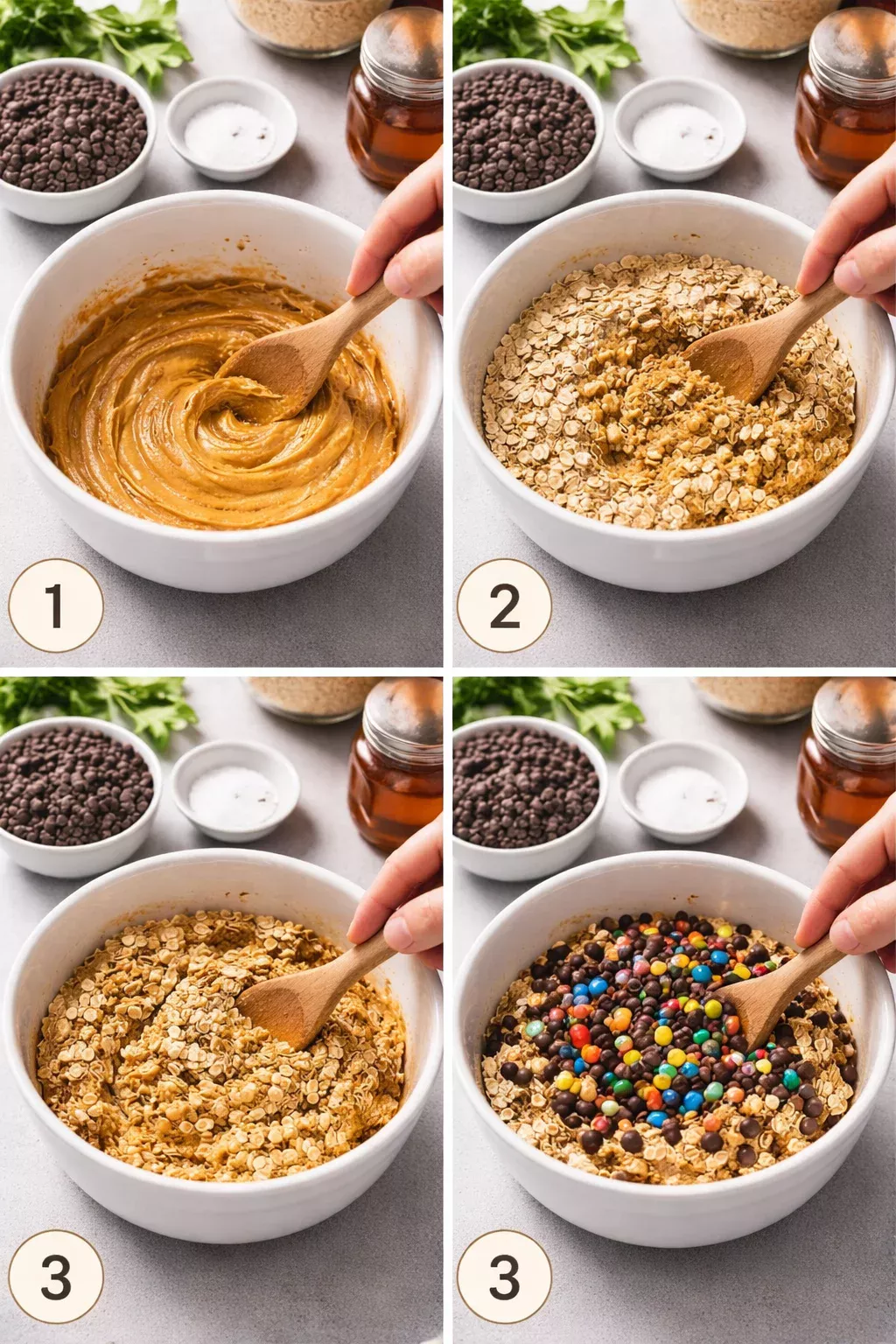 1

2

3

3