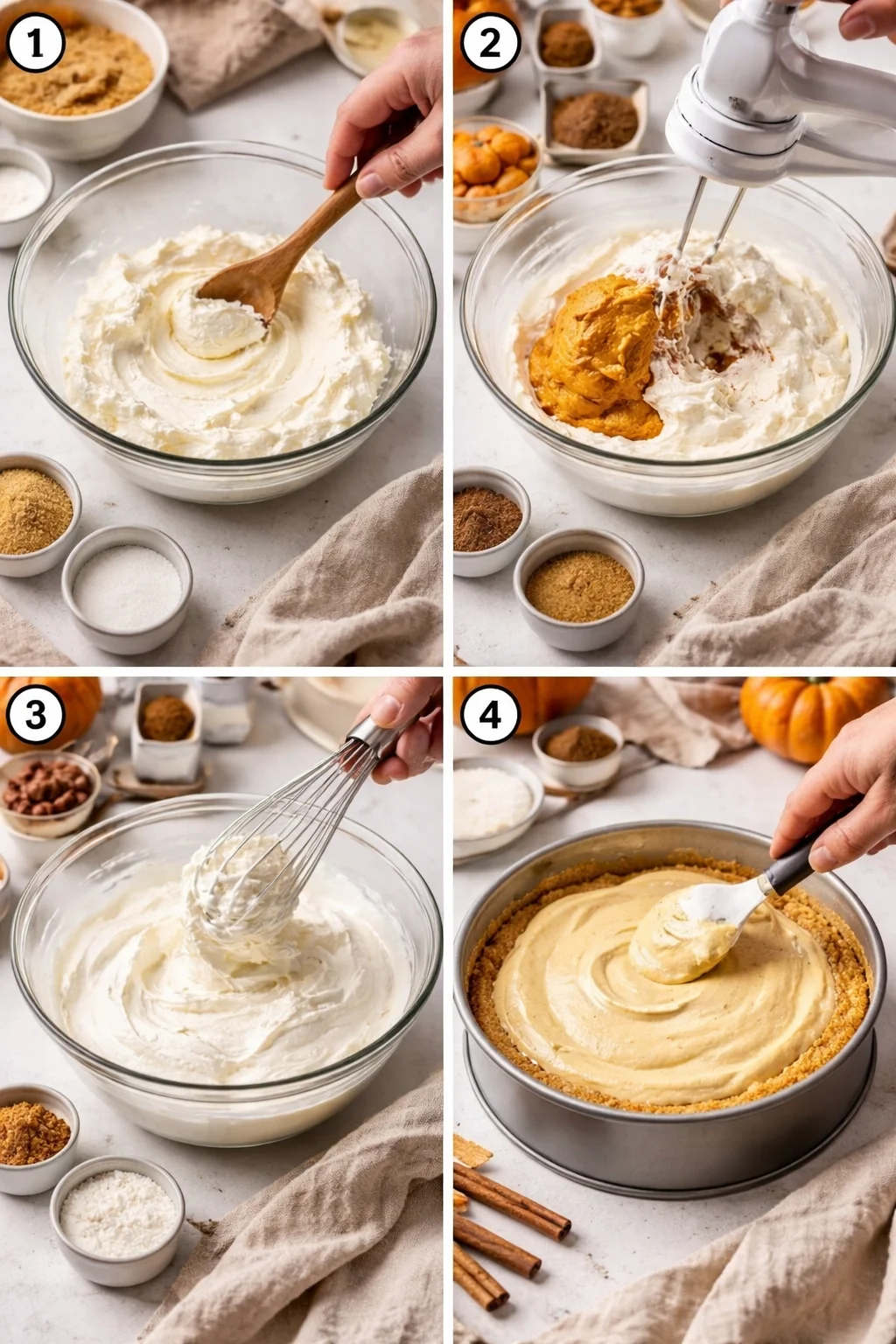 1

2

3

4