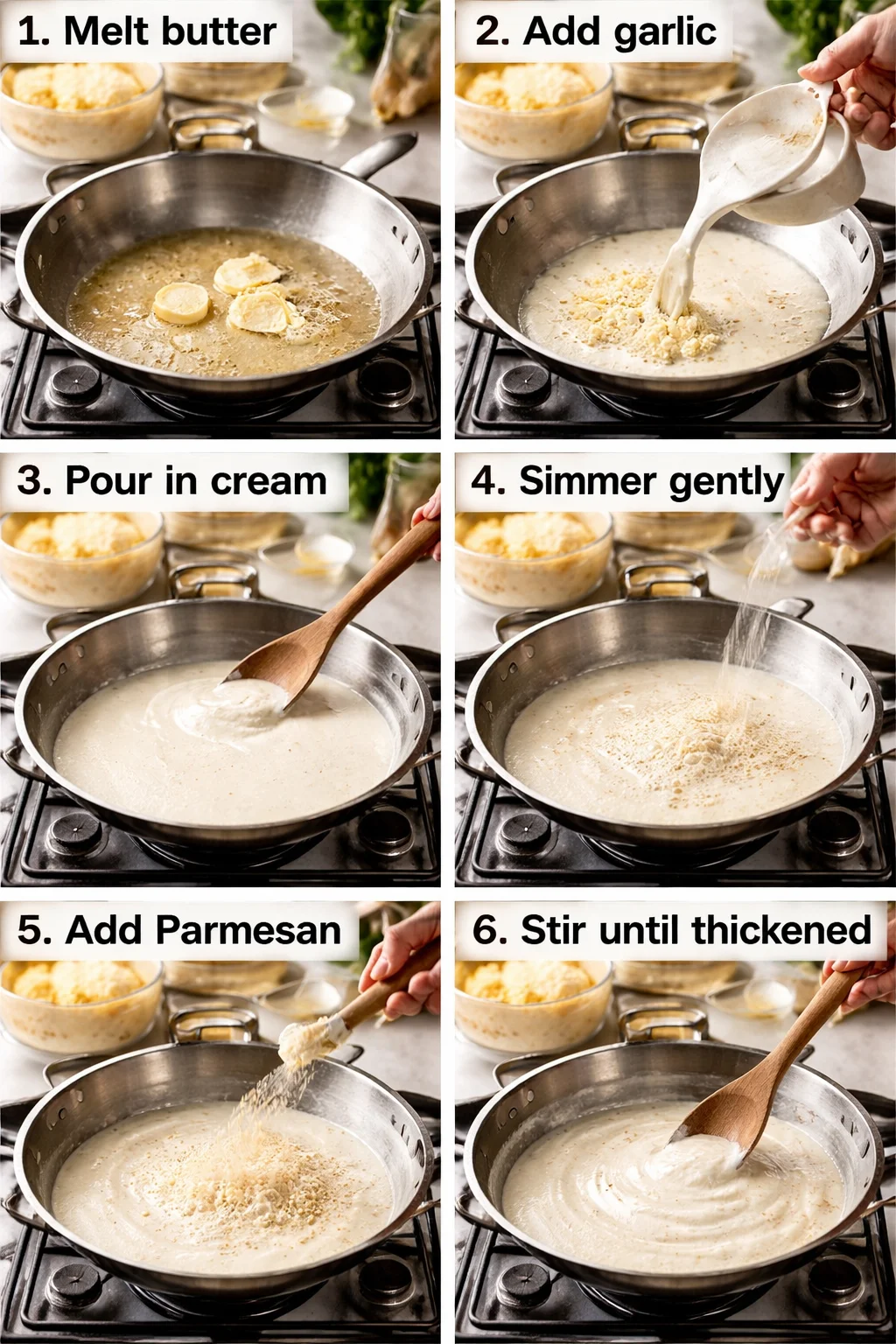 1. Melt butter

2. Add garlic

3. Pour in cream

4. Simmer gently

5. Add Parmesan

6. Stir until thickened