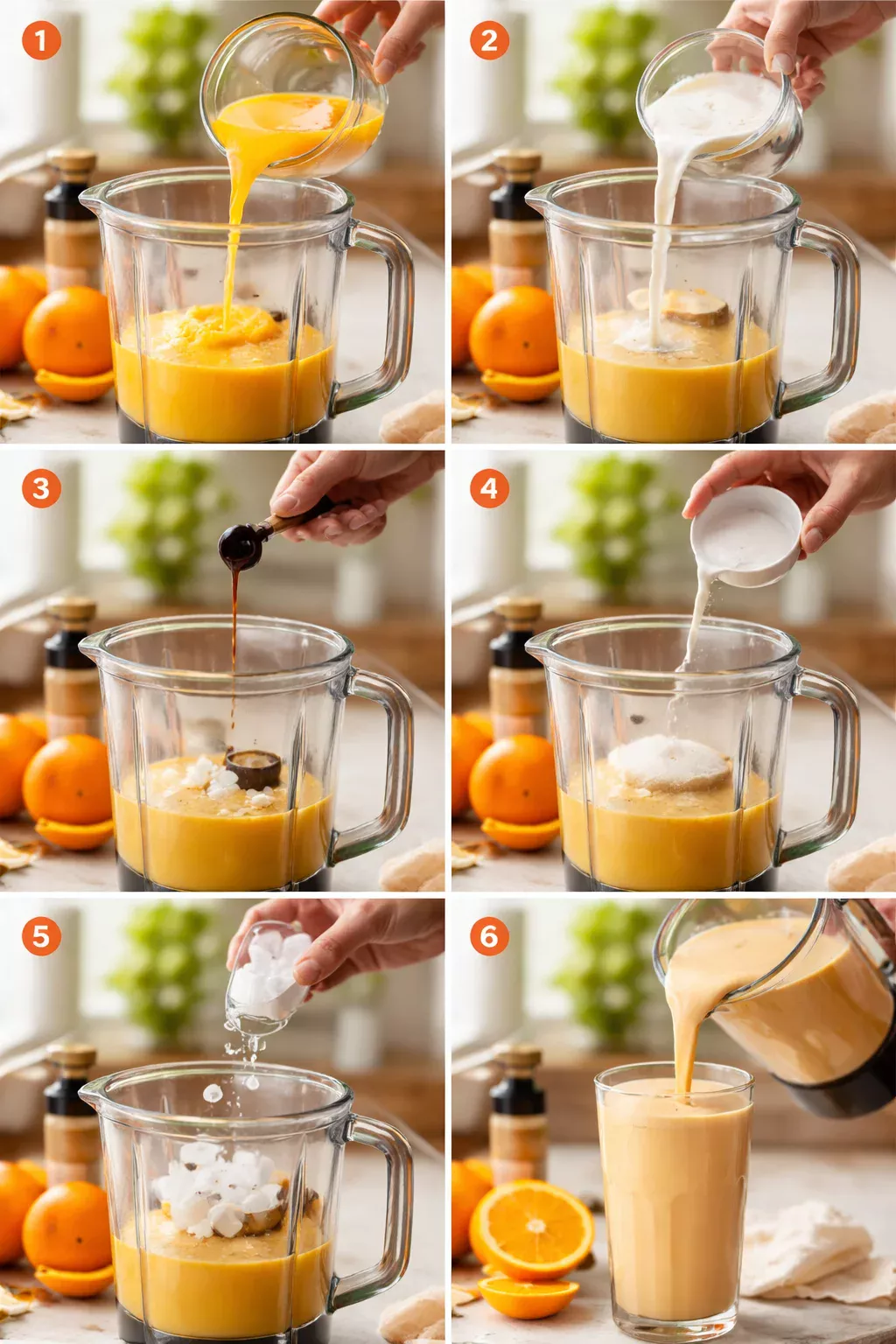 1
2
3
4
5
6