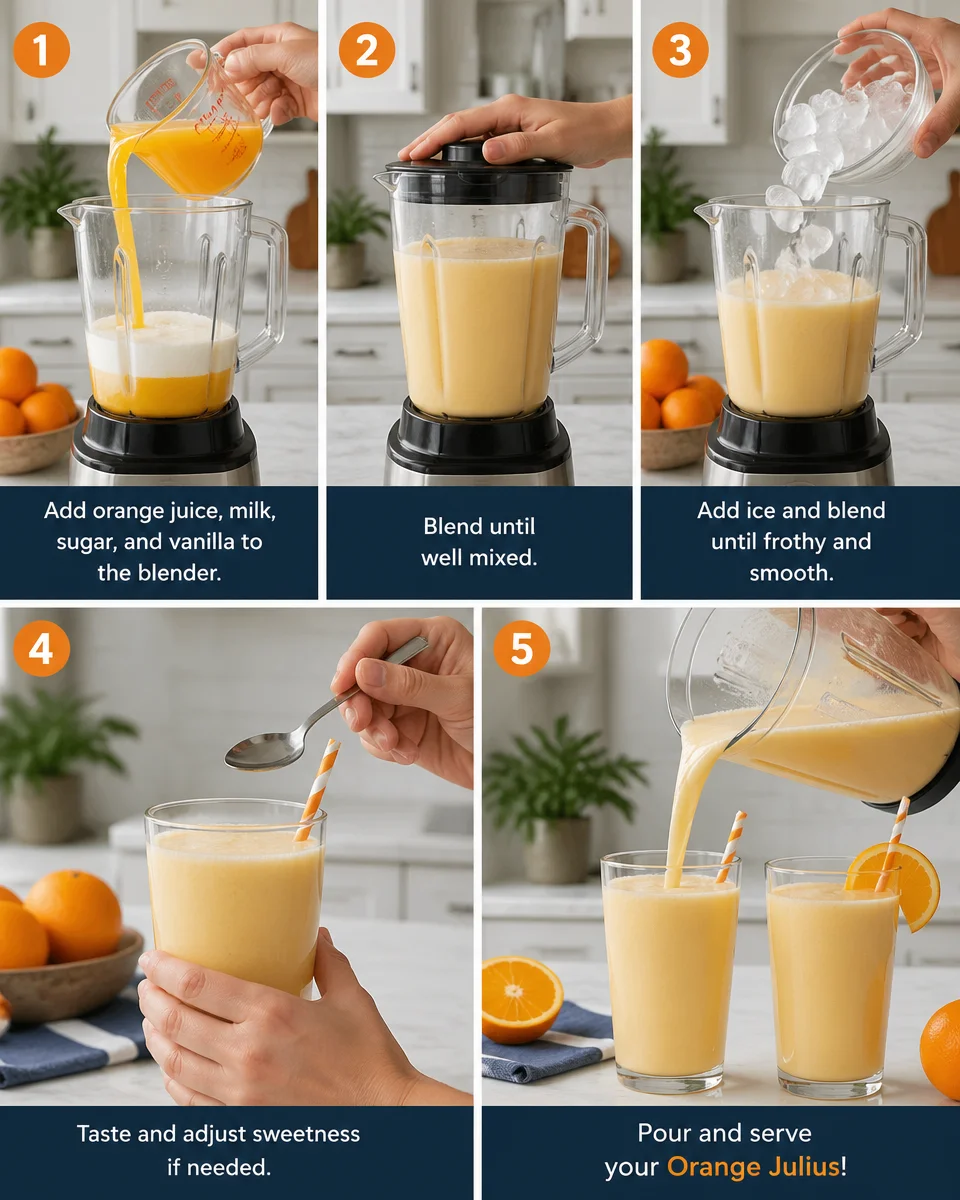 1

Add orange juice, milk, sugar, and vanilla to the blender.

2

Blend until well mixed.

3

Add ice and blend until frothy and smooth.

4

Taste and adjust sweetness if needed.

5

Pour and serve your Orange Julius!