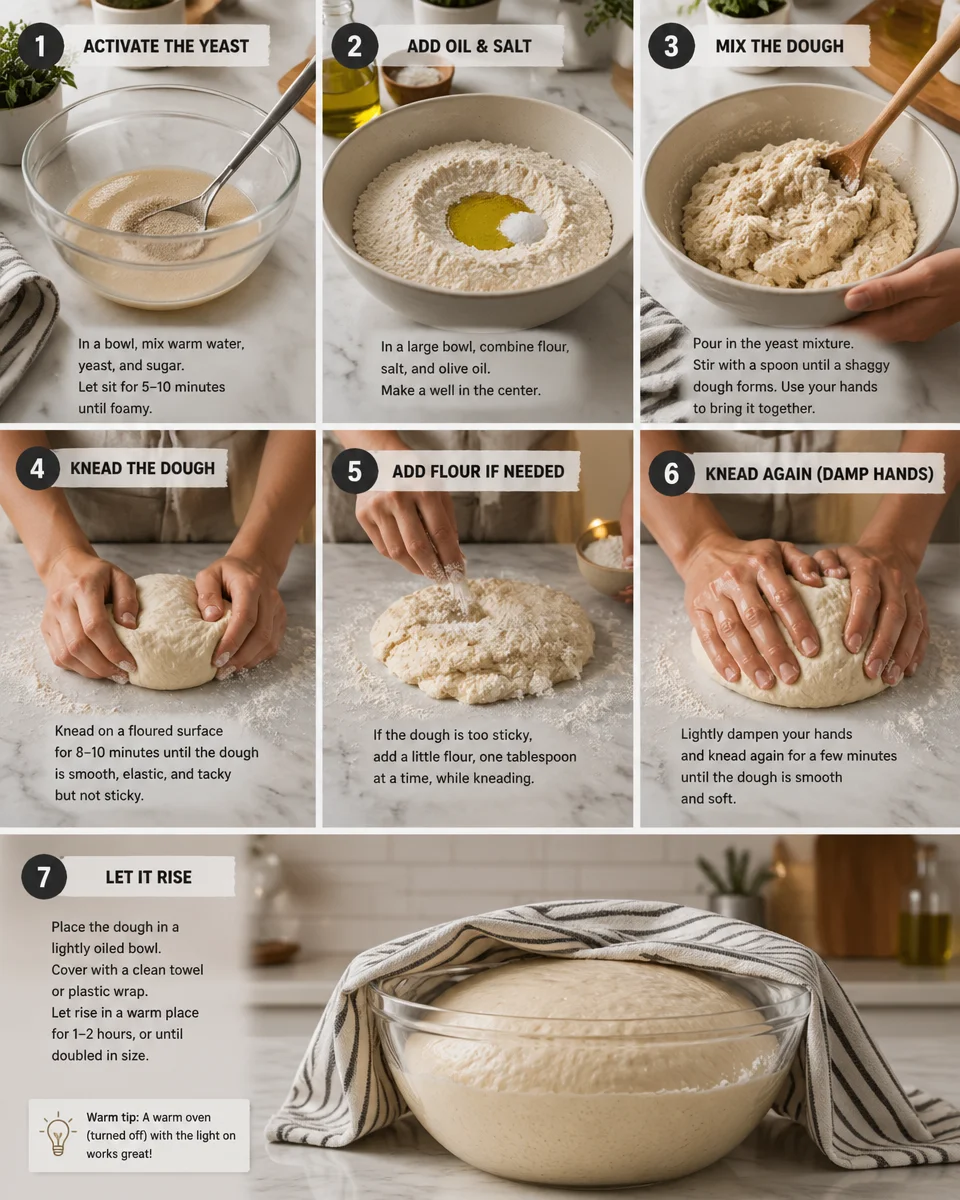 1 ACTIVATE THE YEAST

In a bowl, mix warm water, yeast, and sugar.
Let sit for 5–10 minutes until foamy.

2 ADD OIL & SALT

In a large bowl, combine flour, salt, and olive oil.
Make a well in the center.

3 MIX THE DOUGH

Pour in the yeast mixture.
Stir with a spoon until a shaggy dough forms. Use your hands to bring it together.

4 KNEAD THE DOUGH

Knead on a floured surface for 8–10 minutes until the dough is smooth, elastic, and tacky but not sticky.

5 ADD FLOUR IF NEEDED

If the dough is too sticky, add a little flour, one tablespoon at a time, while kneading.

6 KNEAD AGAIN (DAMP HANDS)

Lightly dampen your hands and knead again for a few minutes until the dough is smooth and soft.

7 LET IT RISE

Place the dough in a lightly oiled bowl.
Cover with a clean towel or plastic wrap.
Let rise in a warm place for 1–2 hours, or until doubled in size.

Warm tip: A warm oven (turned off) with the light on works great!