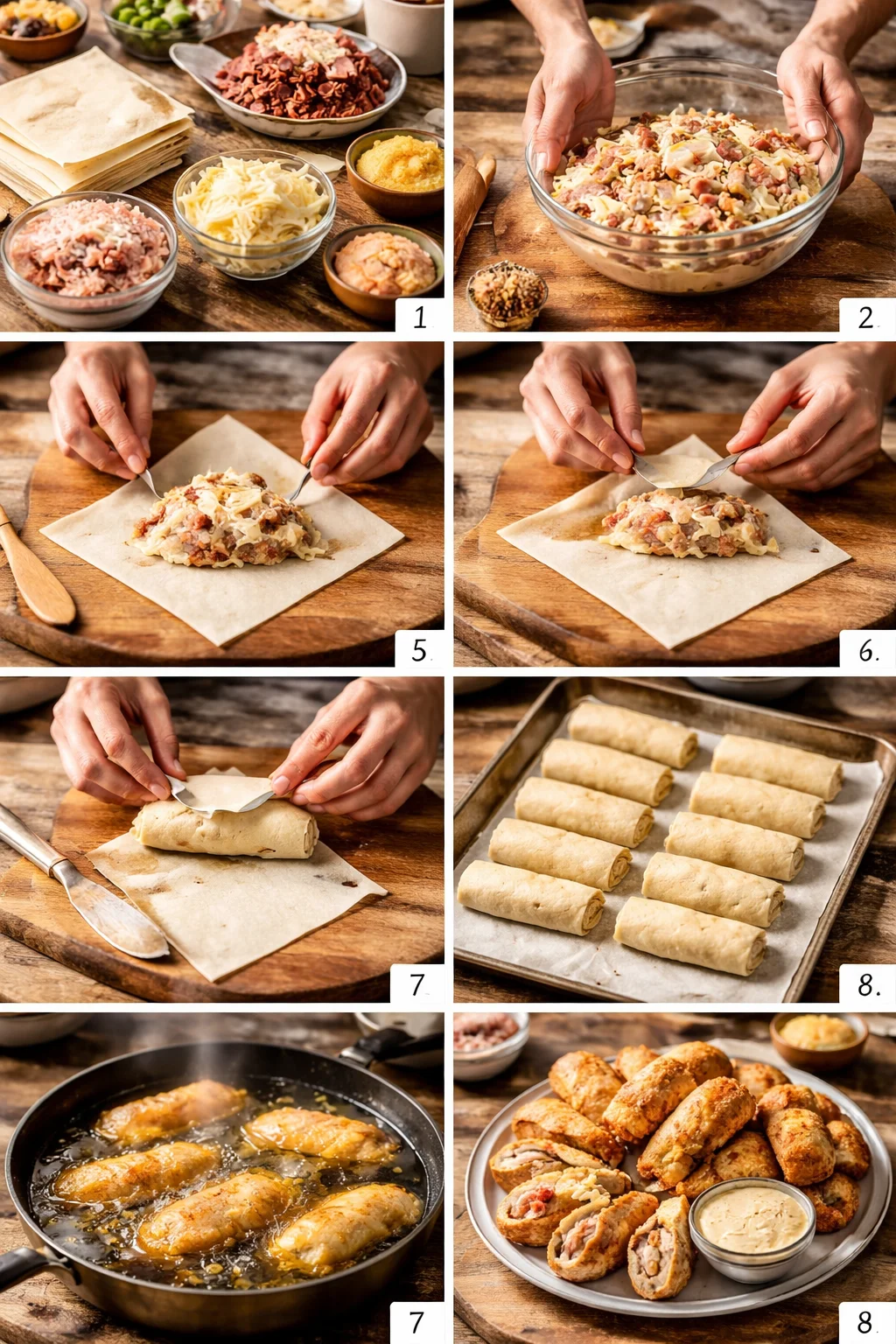 1

2.

5.

6.

7.

8.

7

8.