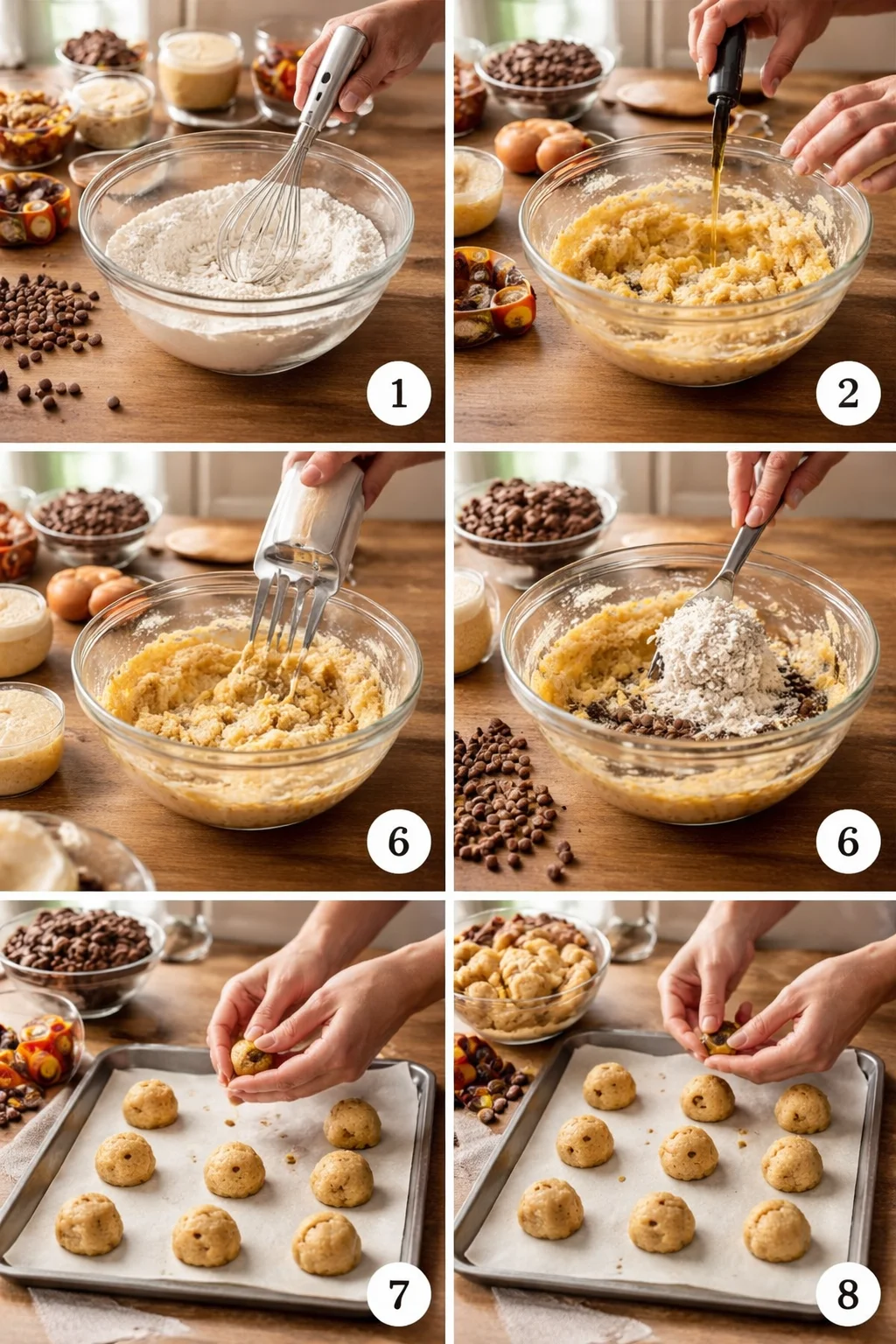 1

2

6

6

7

8