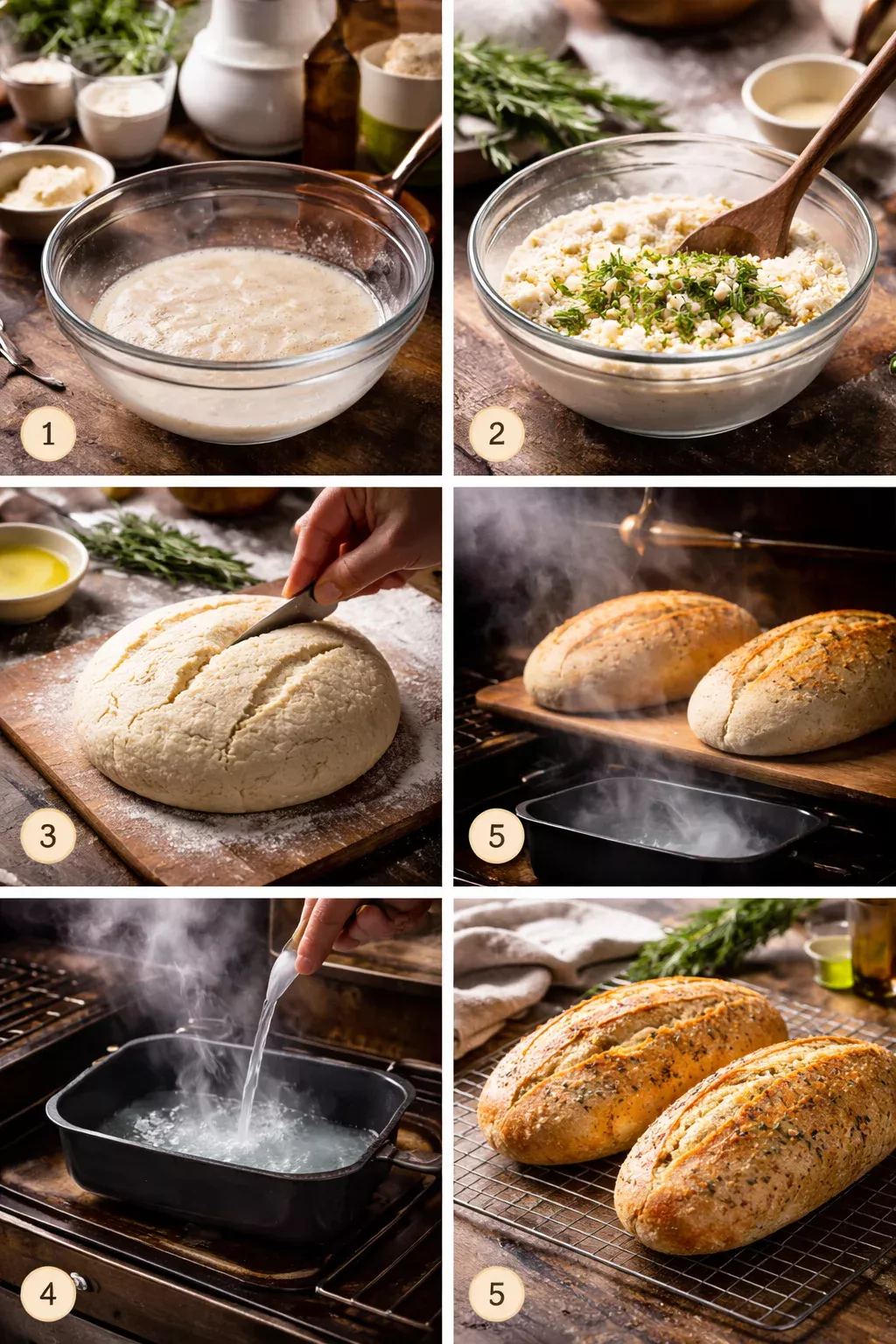 1

2

3

5

4

5