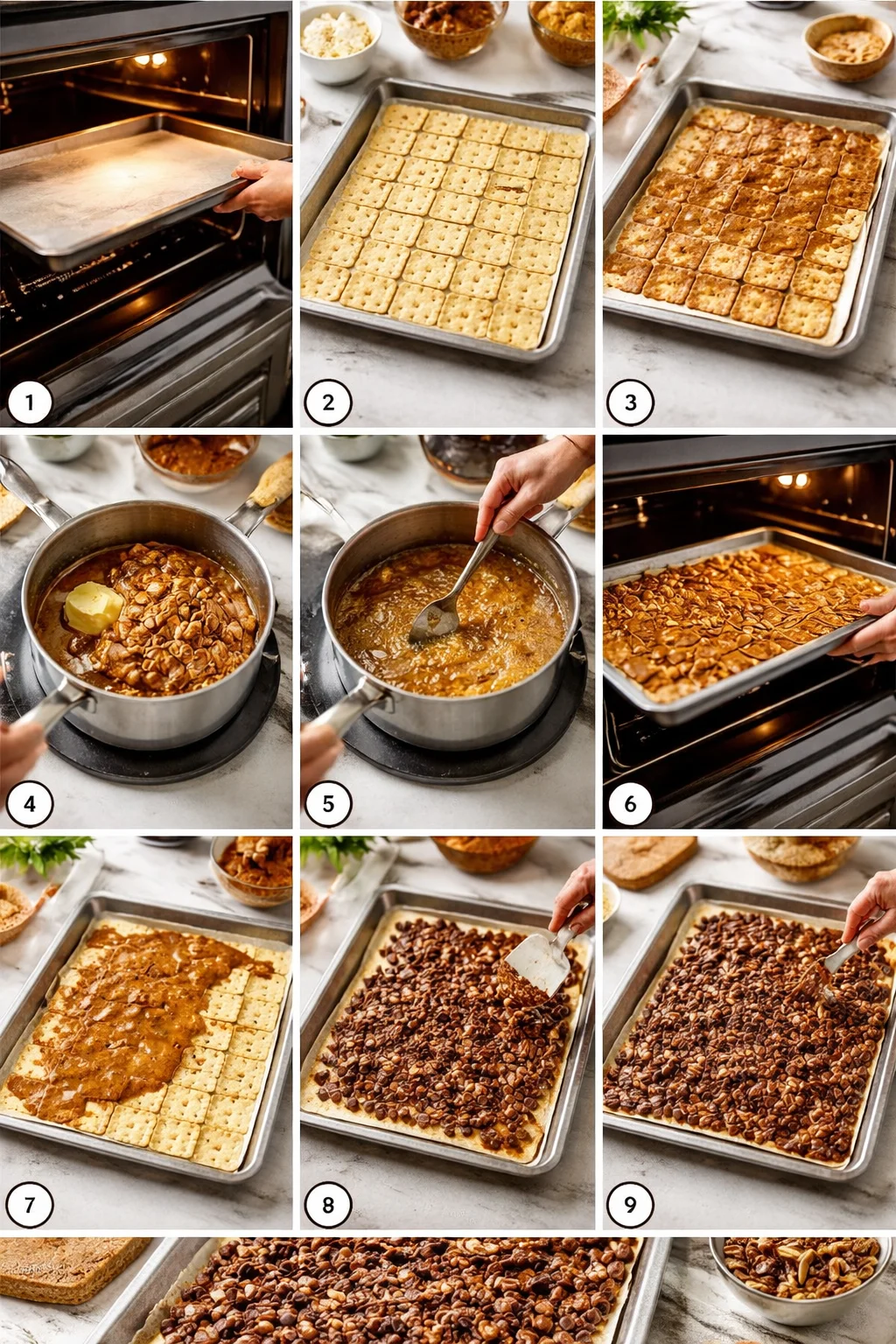 1
2
3
4
5
6
7
8
9