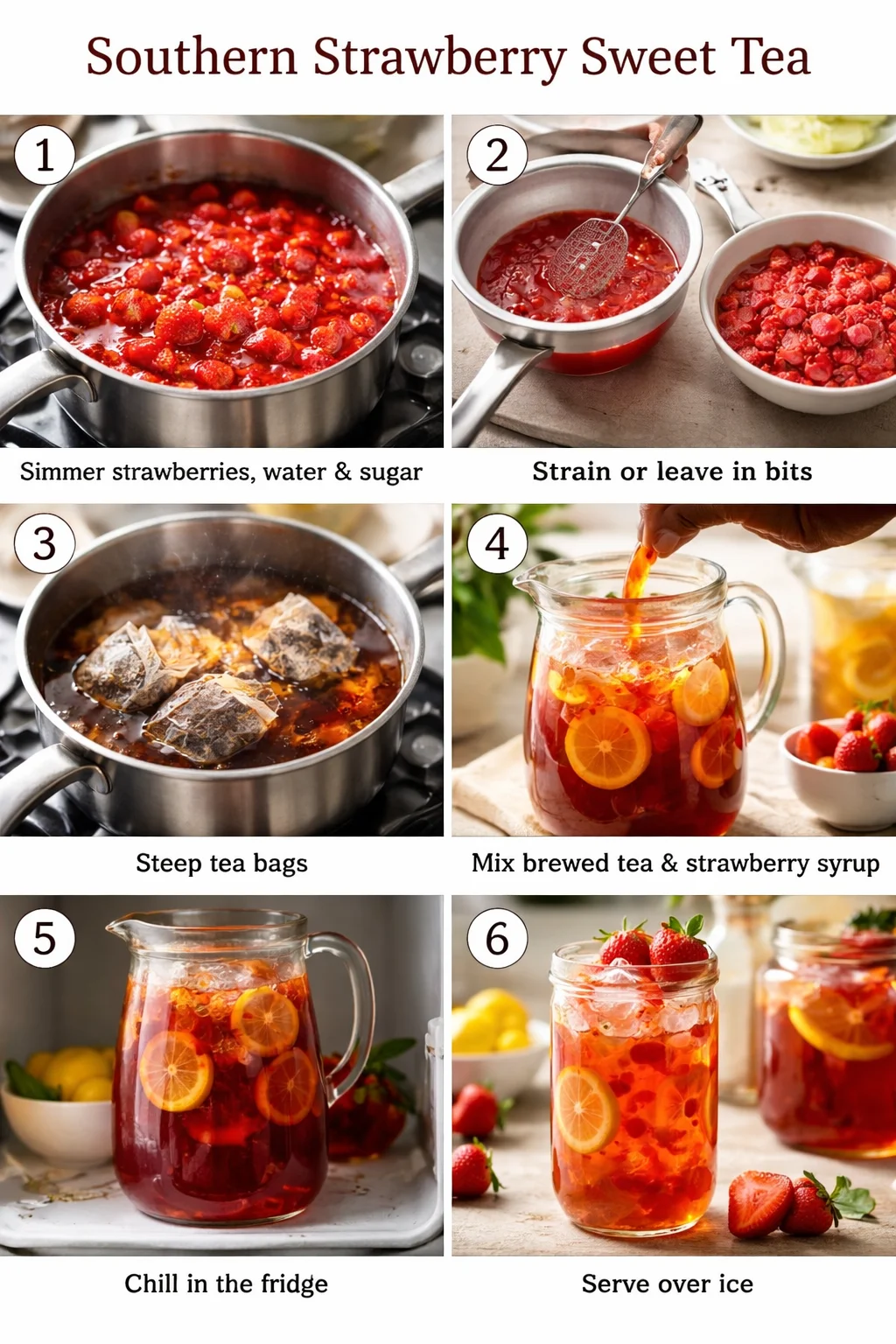 Southern Strawberry Sweet Tea

1

Simmer strawberries, water & sugar

2

Strain or leave in bits

3

Steep tea bags

4

Mix brewed tea & strawberry syrup

5

Chill in the fridge

6

Serve over ice