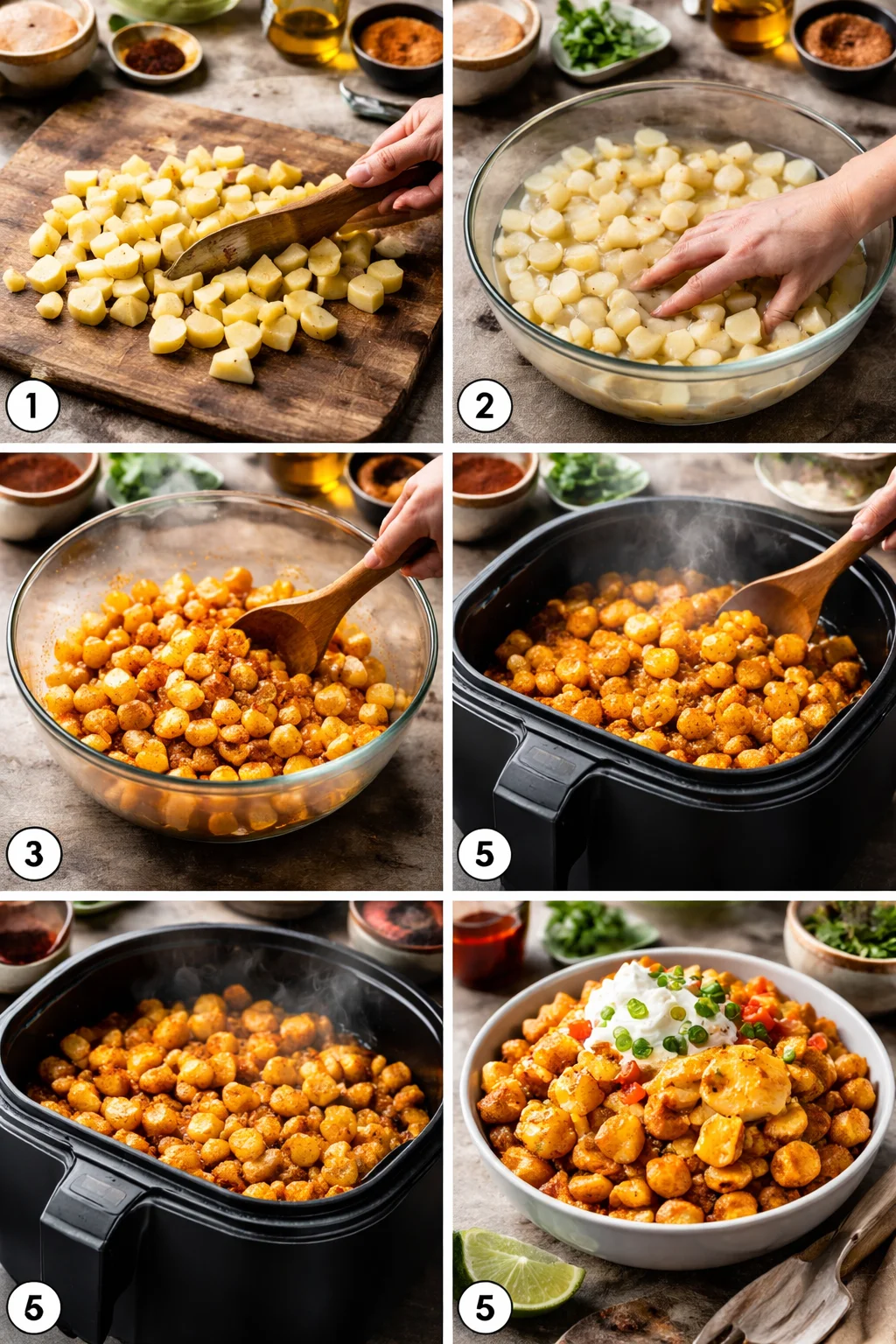 1
2
3
5
5
5