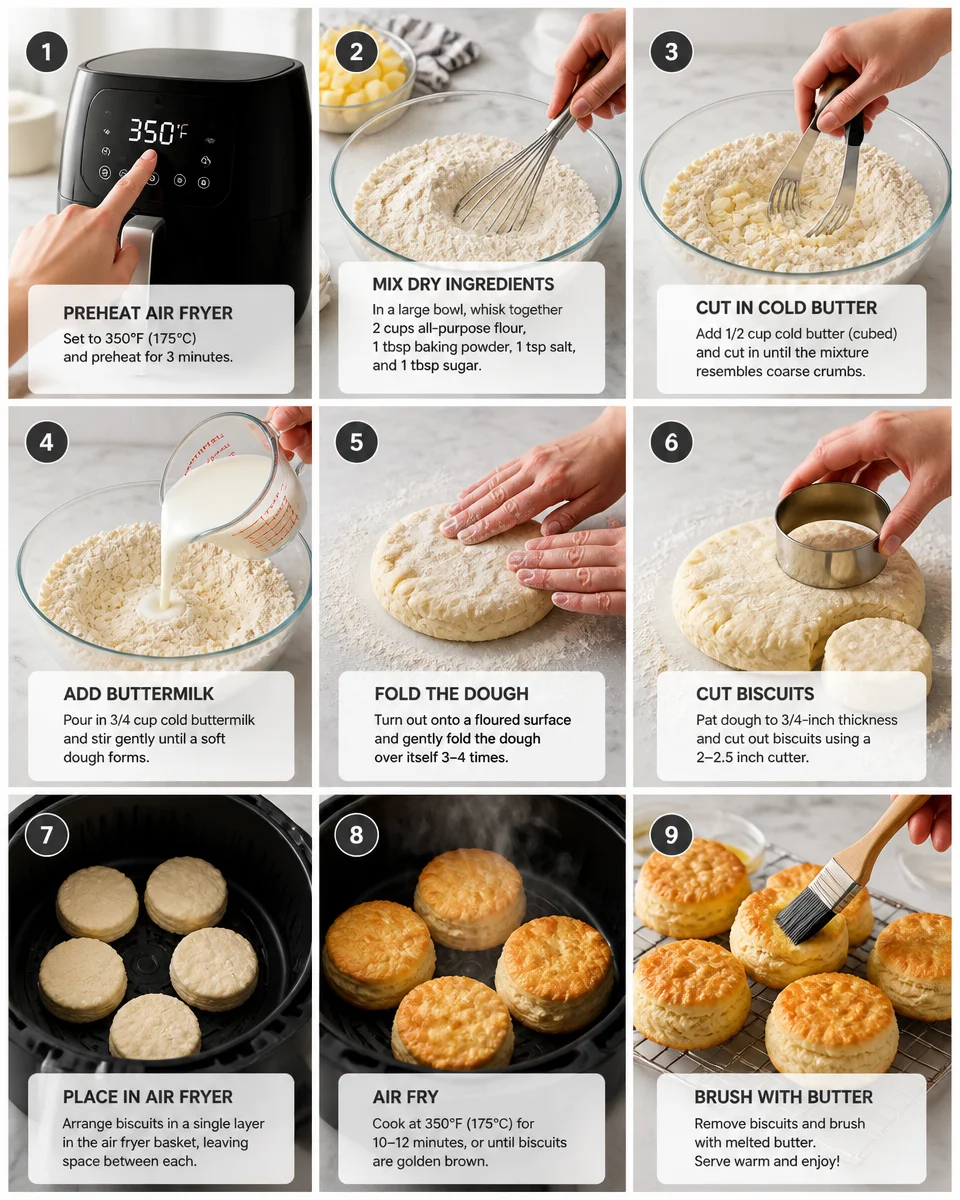 1

350°F

PREHEAT AIR FRYER

Set to 350°F (175°C) and preheat for 3 minutes.

2

MIX DRY INGREDIENTS

In a large bowl, whisk together 2 cups all-purpose flour, 1 tbsp baking powder, 1 tsp salt, and 1 tbsp sugar.

3

CUT IN COLD BUTTER

Add 1/2 cup cold butter (cubed) and cut in until the mixture resembles coarse crumbs.

4

ADD BUTTERMILK

Pour in 3/4 cup cold buttermilk and stir gently until a soft dough forms.

5

FOLD THE DOUGH

Turn out onto a floured surface and gently fold the dough over itself 3–4 times.

6

CUT BISCUITS

Pat dough to 3/4-inch thickness and cut out biscuits using a 2–2.5 inch cutter.

7

PLACE IN AIR FRYER

Arrange biscuits in a single layer in the air fryer basket, leaving space between each.

8

AIR FRY

Cook at 350°F (175°C) for 10–12 minutes, or until biscuits are golden brown.

9

BRUSH WITH BUTTER

Remove biscuits and brush with melted butter. Serve warm and enjoy!