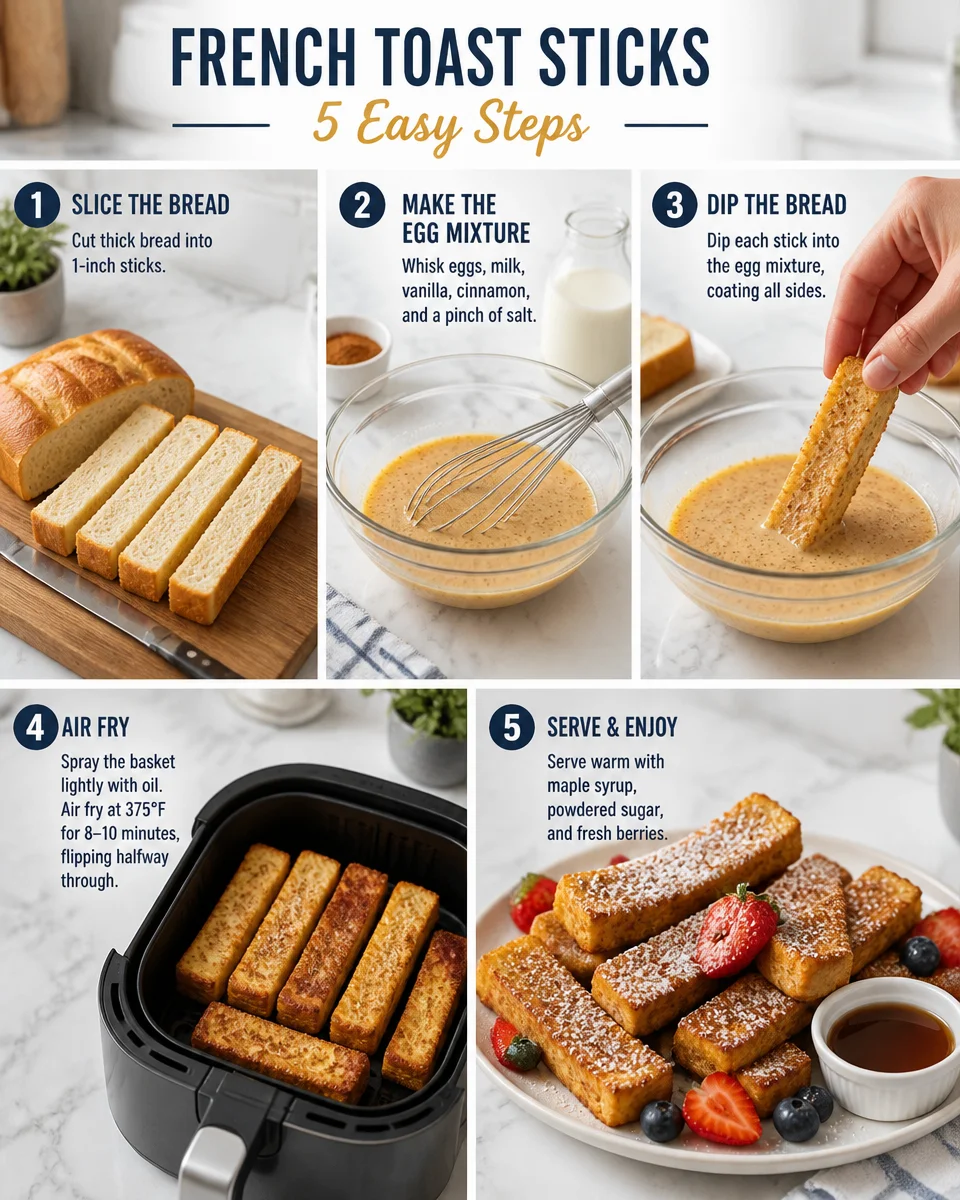 FRENCH TOAST STICKS

5 Easy Steps

1 SLICE THE BREAD

Cut thick bread into 1-inch sticks.

2 MAKE THE EGG MIXTURE

Whisk eggs, milk, vanilla, cinnamon, and a pinch of salt.

3 DIP THE BREAD

Dip each stick into the egg mixture, coating all sides.

4 AIR FRY

Spray the basket lightly with oil. Air fry at 375°F for 8–10 minutes, flipping halfway through.

5 SERVE & ENJOY

Serve warm with maple syrup, powdered sugar, and fresh berries.