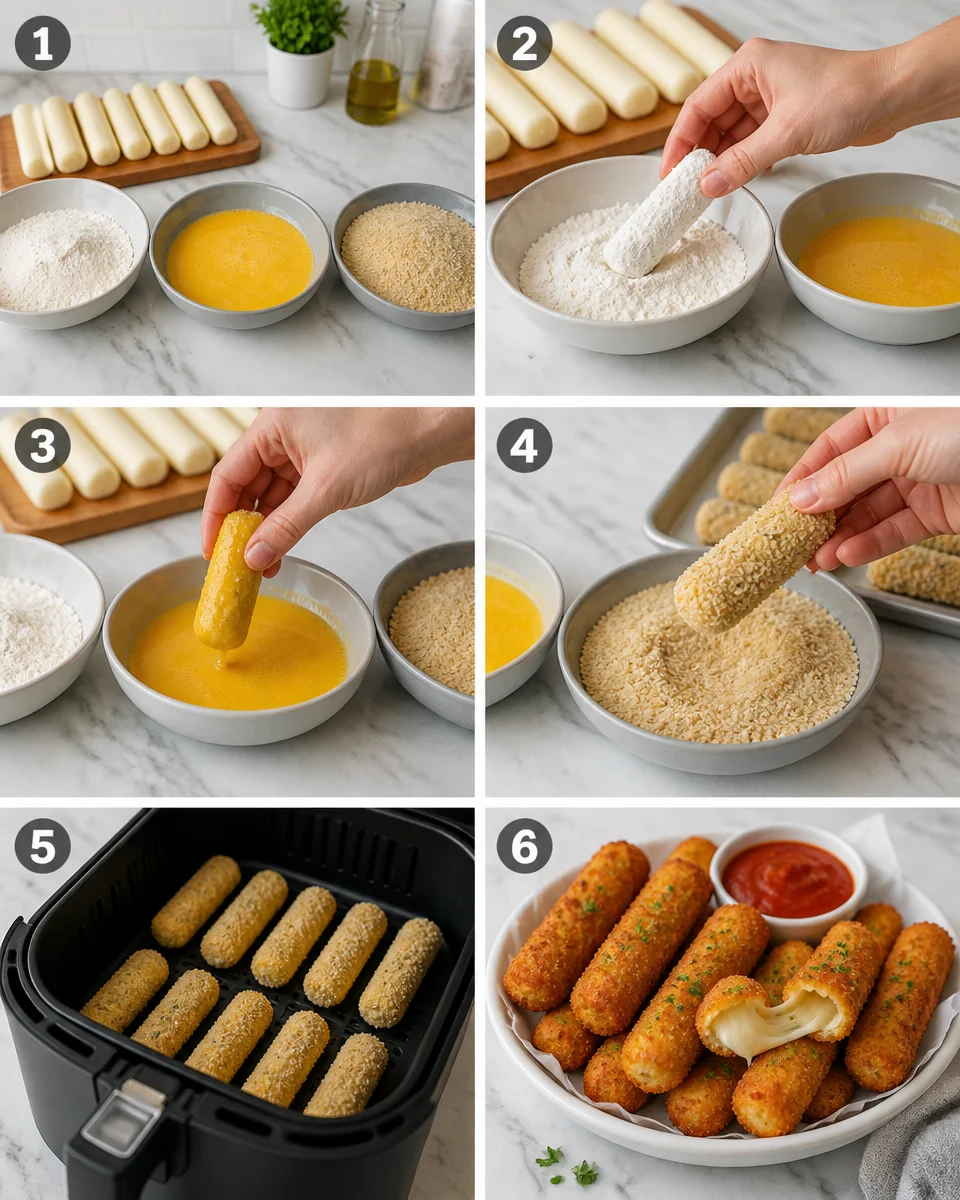 1
2
3
4
5
6