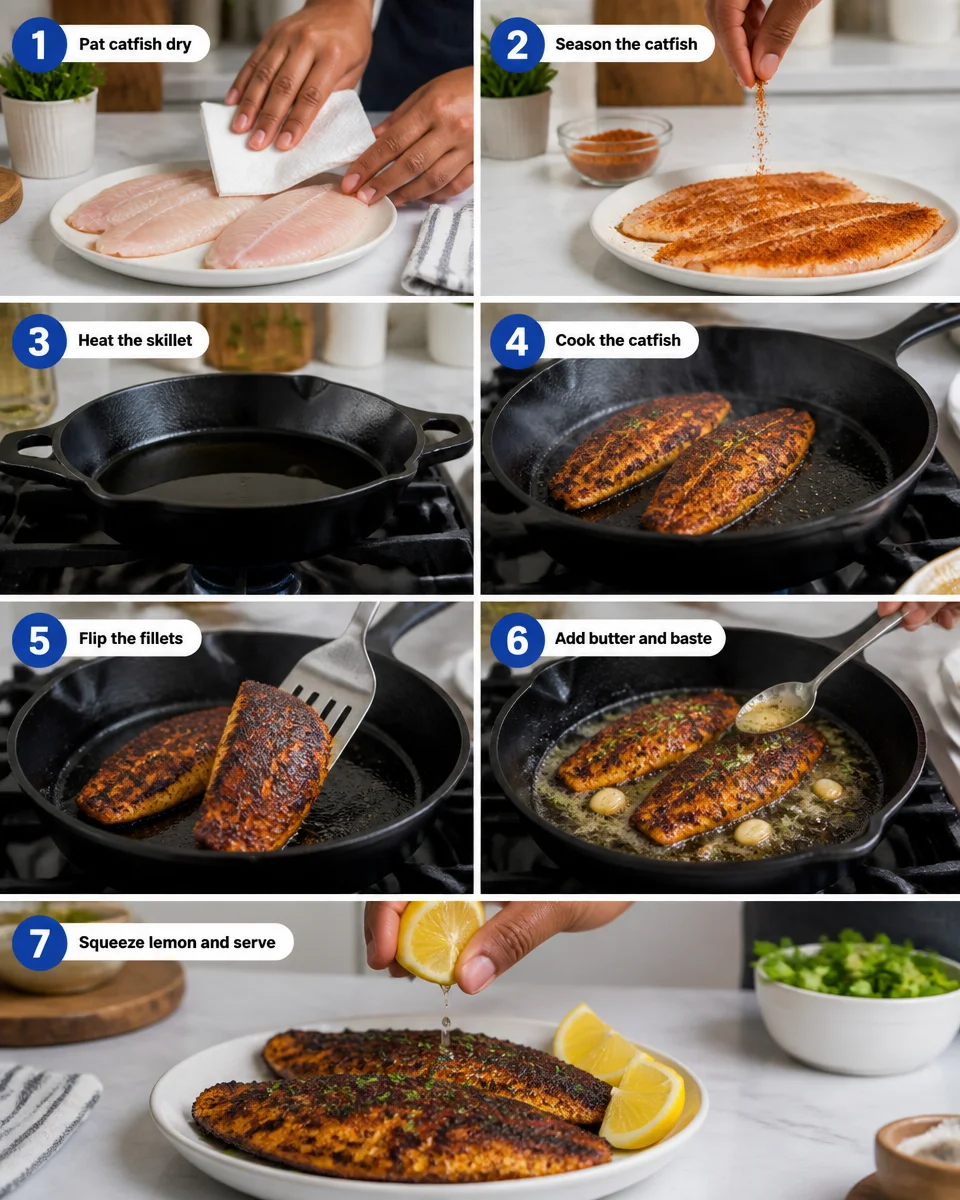 1 Pat catfish dry

2 Season the catfish

3 Heat the skillet

4 Cook the catfish

5 Flip the fillets

6 Add butter and baste

7 Squeeze lemon and serve