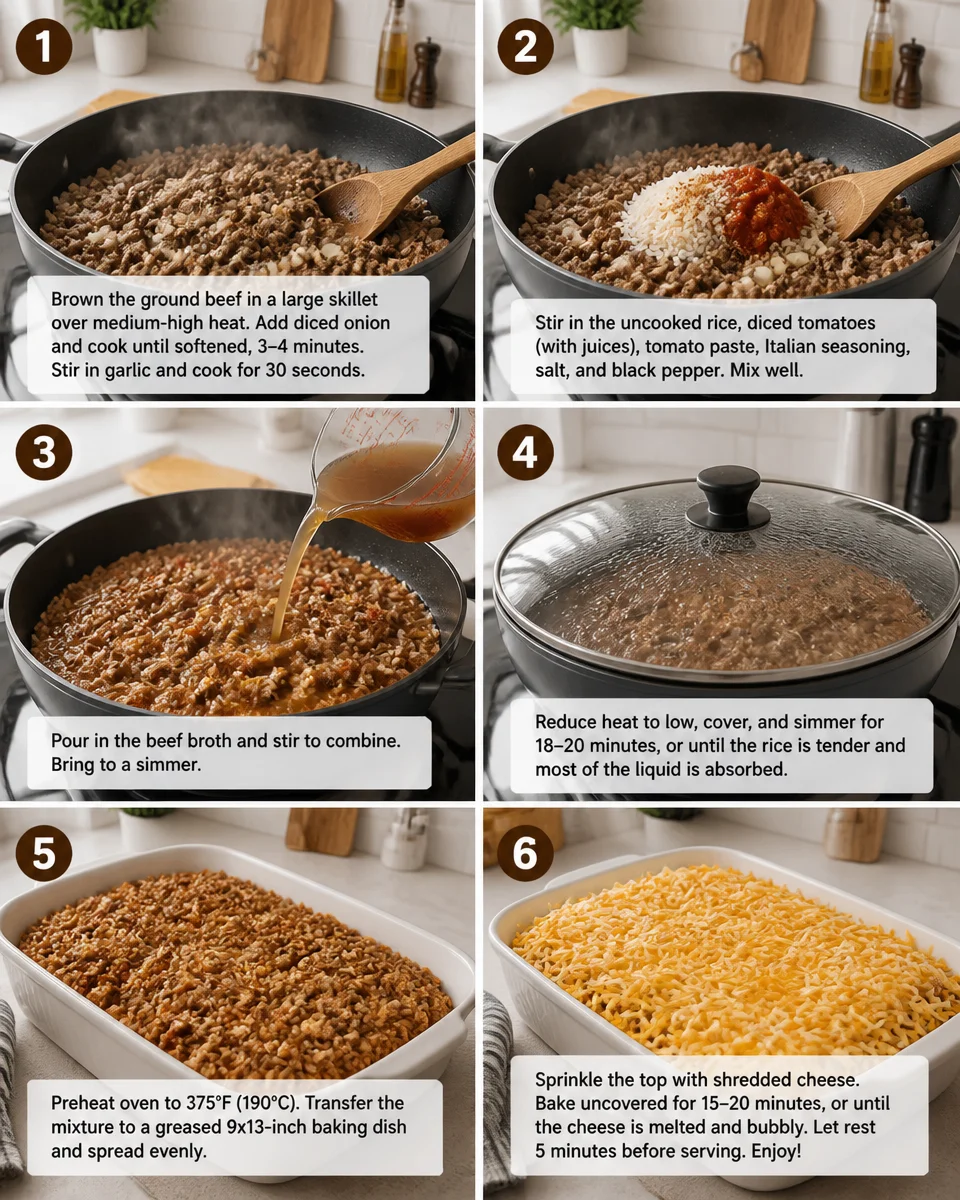 1

Brown the ground beef in a large skillet over medium-high heat. Add diced onion and cook until softened, 3–4 minutes. Stir in garlic and cook for 30 seconds.

2

Stir in the uncooked rice, diced tomatoes (with juices), tomato paste, Italian seasoning, salt, and black pepper. Mix well.

3

Pour in the beef broth and stir to combine. Bring to a simmer.

4

Reduce heat to low, cover, and simmer for 18–20 minutes, or until the rice is tender and most of the liquid is absorbed.

5

Preheat oven to 375°F (190°C). Transfer the mixture to a greased 9x13-inch baking dish and spread evenly.

6

Sprinkle the top with shredded cheese. Bake uncovered for 15–20 minutes, or until the cheese is melted and bubbly. Let rest 5 minutes before serving. Enjoy!