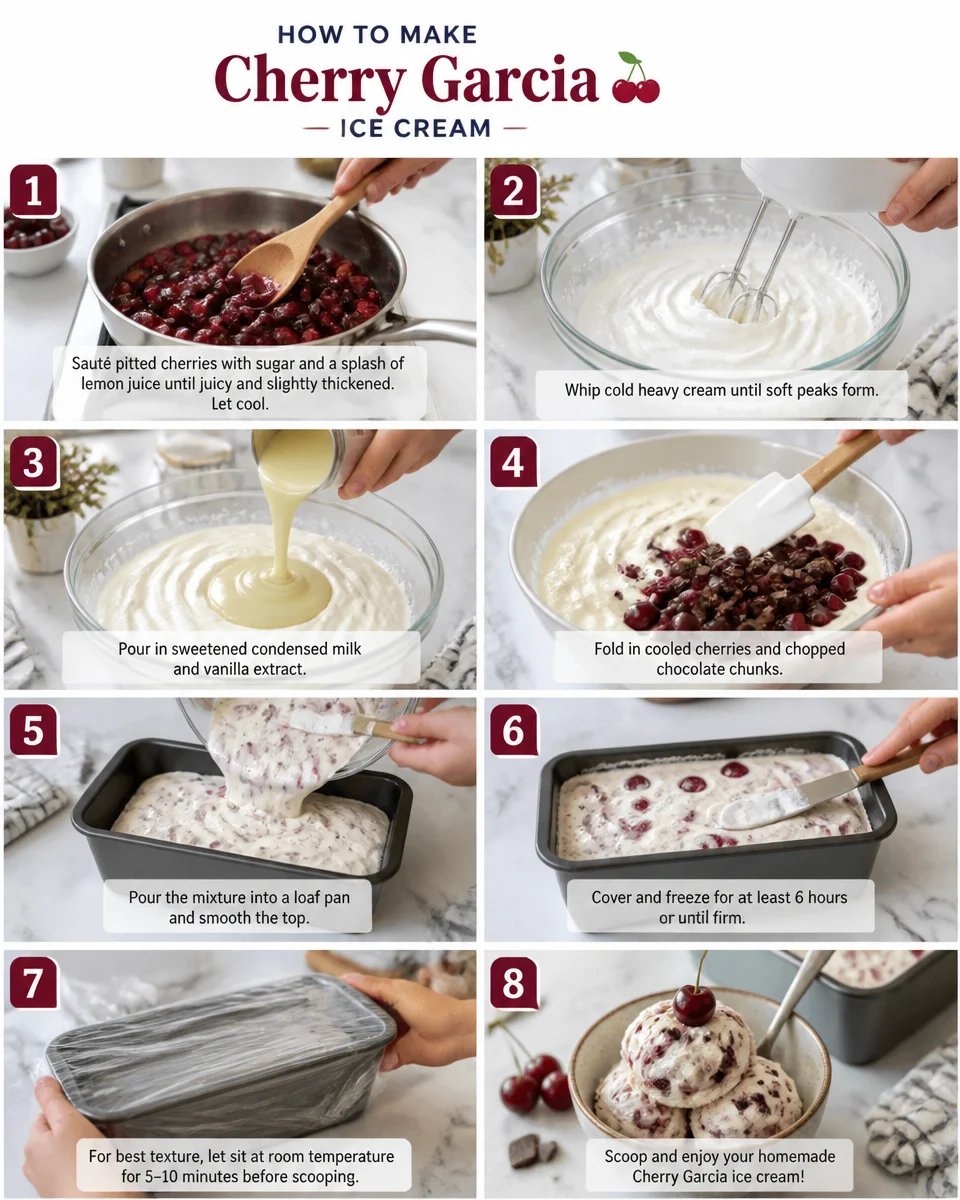 HOW TO MAKE

Cherry Garcia

ICE CREAM

1

Sauté pitted cherries with sugar and a splash of lemon juice until juicy and slightly thickened. Let cool.

2

Whip cold heavy cream until soft peaks form.

3

Pour in sweetened condensed milk and vanilla extract.

4

Fold in cooled cherries and chopped chocolate chunks.

5

Pour the mixture into a loaf pan and smooth the top.

6

Cover and freeze for at least 6 hours or until firm.

7

For best texture, let sit at room temperature for 5–10 minutes before scooping.

8

Scoop and enjoy your homemade Cherry Garcia ice cream!