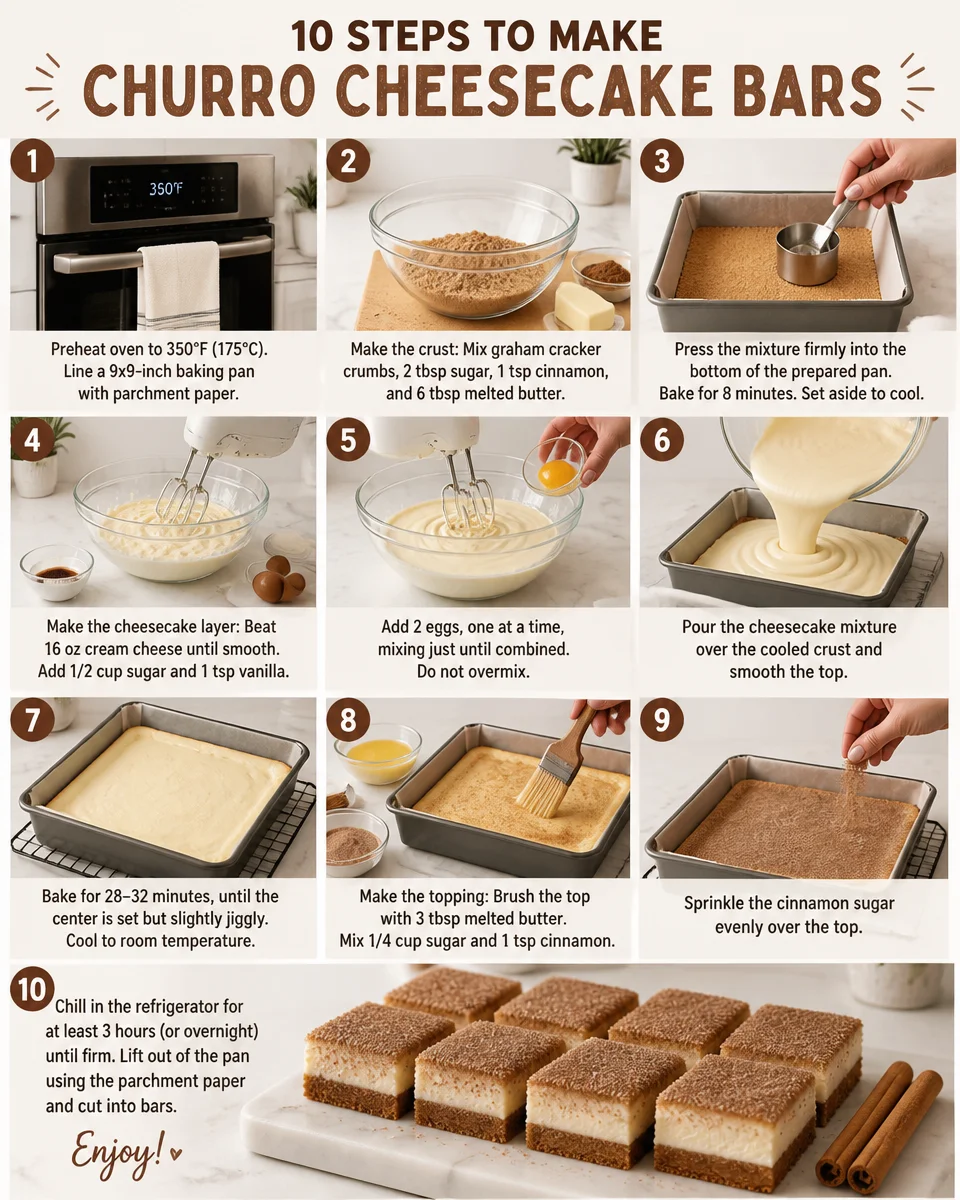 10 STEPS TO MAKE
CHURRO CHEESECAKE BARS

1
350°F
Preheat oven to 350°F (175°C). Line a 9x9-inch baking pan with parchment paper.

2
Make the crust: Mix graham cracker crumbs, 2 tbsp sugar, 1 tsp cinnamon, and 6 tbsp melted butter.

3
Press the mixture firmly into the bottom of the prepared pan. Bake for 8 minutes. Set aside to cool.

4
Make the cheesecake layer: Beat 16 oz cream cheese until smooth. Add 1/2 cup sugar and 1 tsp vanilla.

5
Add 2 eggs, one at a time, mixing just until combined. Do not overmix.

6
Pour the cheesecake mixture over the cooled crust and smooth the top.

7
Bake for 28–32 minutes, until the center is set but slightly jiggly. Cool to room temperature.

8
Make the topping: Brush the top with 3 tbsp melted butter. Mix 1/4 cup sugar and 1 tsp cinnamon.

9
Sprinkle the cinnamon sugar evenly over the top.

10
Chill in the refrigerator for at least 3 hours (or overnight) until firm. Lift out of the pan using the parchment paper and cut into bars.

Enjoy!