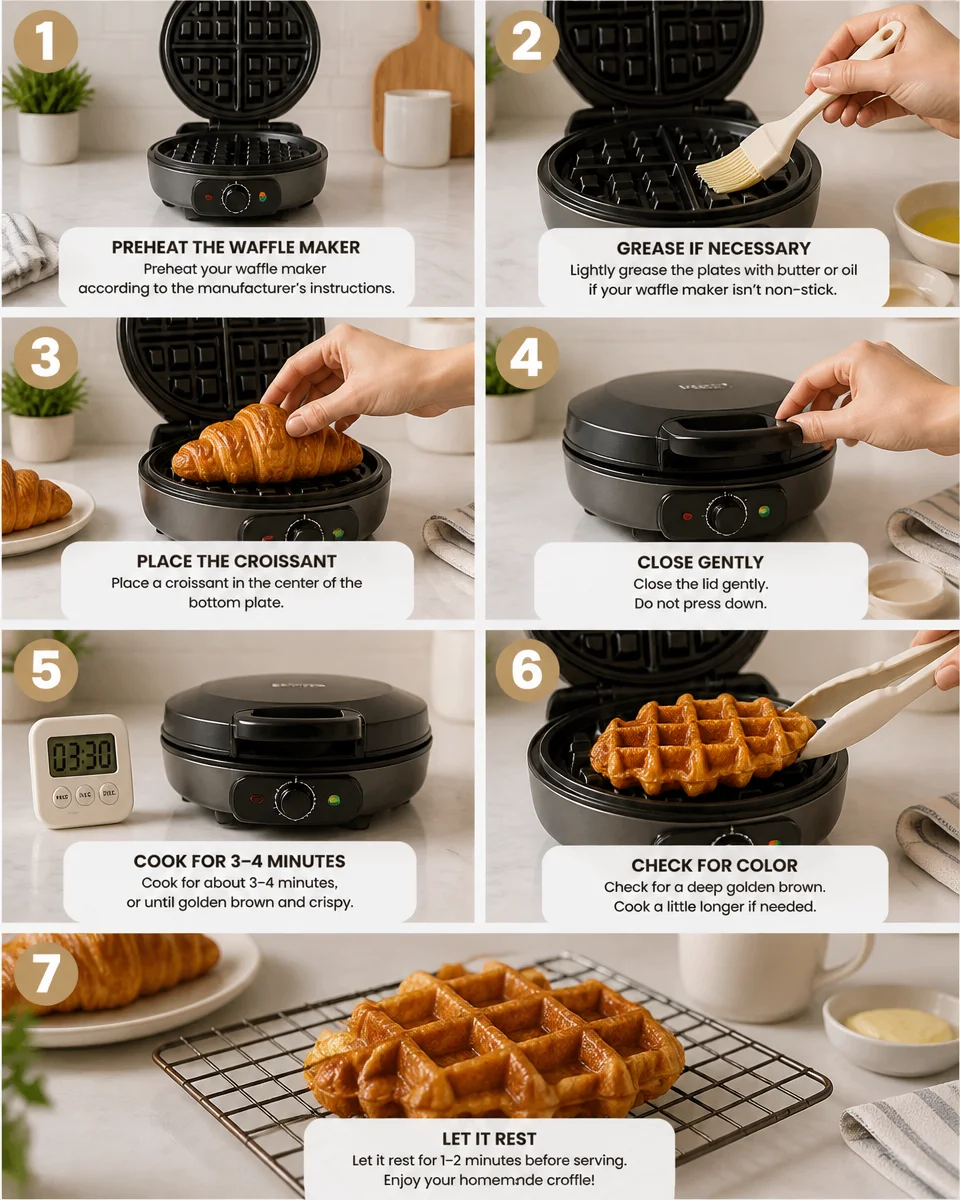 1

PREHEAT THE WAFFLE MAKER
Preheat your waffle maker according to the manufacturer's instructions.

2

GREASE IF NECESSARY
Lightly grease the plates with butter or oil if your waffle maker isn't non-stick.

3

PLACE THE CROISSANT
Place a croissant in the center of the bottom plate.

4

CLOSE GENTLY
Close the lid gently. Do not press down.

5

03:30

COOK FOR 3–4 MINUTES
Cook for about 3–4 minutes, or until golden brown and crispy.

6

CHECK FOR COLOR
Check for a deep golden brown. Cook a little longer if needed.

7

LET IT REST
Let it rest for 1–2 minutes before serving. Enjoy your homemnde croffle!